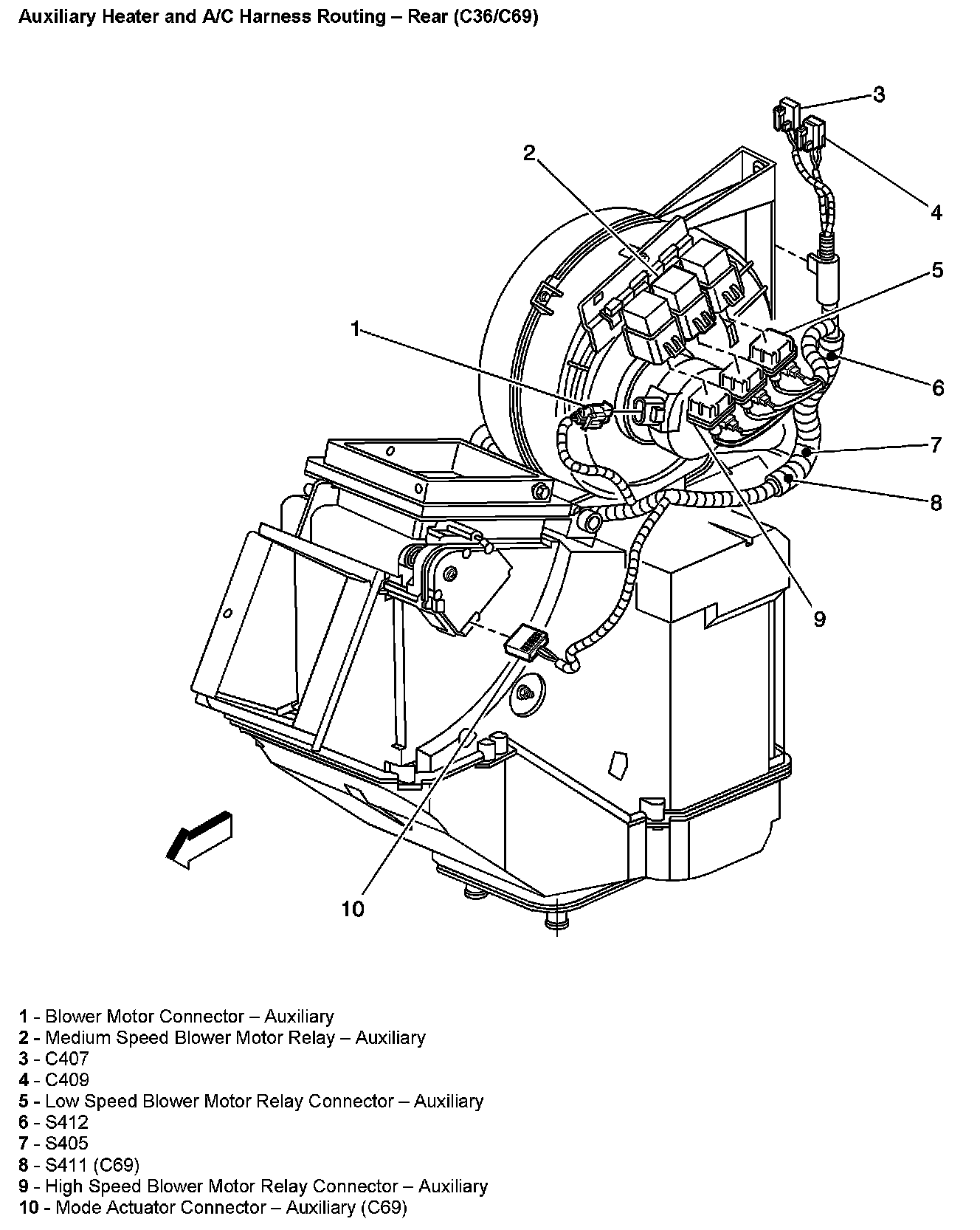 Auxiliary Heater and A/C Harness Routing – Rear (C36/C69)

3
2
4
5
1
6
7
8
9
10

1 - Blower Motor Connector – Auxiliary
2 - Medium Speed Blower Motor Relay – Auxiliary
3 - C407
4 - C409
5 - Low Speed Blower Motor Relay Connector – Auxiliary
6 - S412
7 - S405
8 - S411 (C69)
9 - High Speed Blower Motor Relay Connector – Auxiliary
10 - Mode Actuator Connector – Auxiliary (C69)