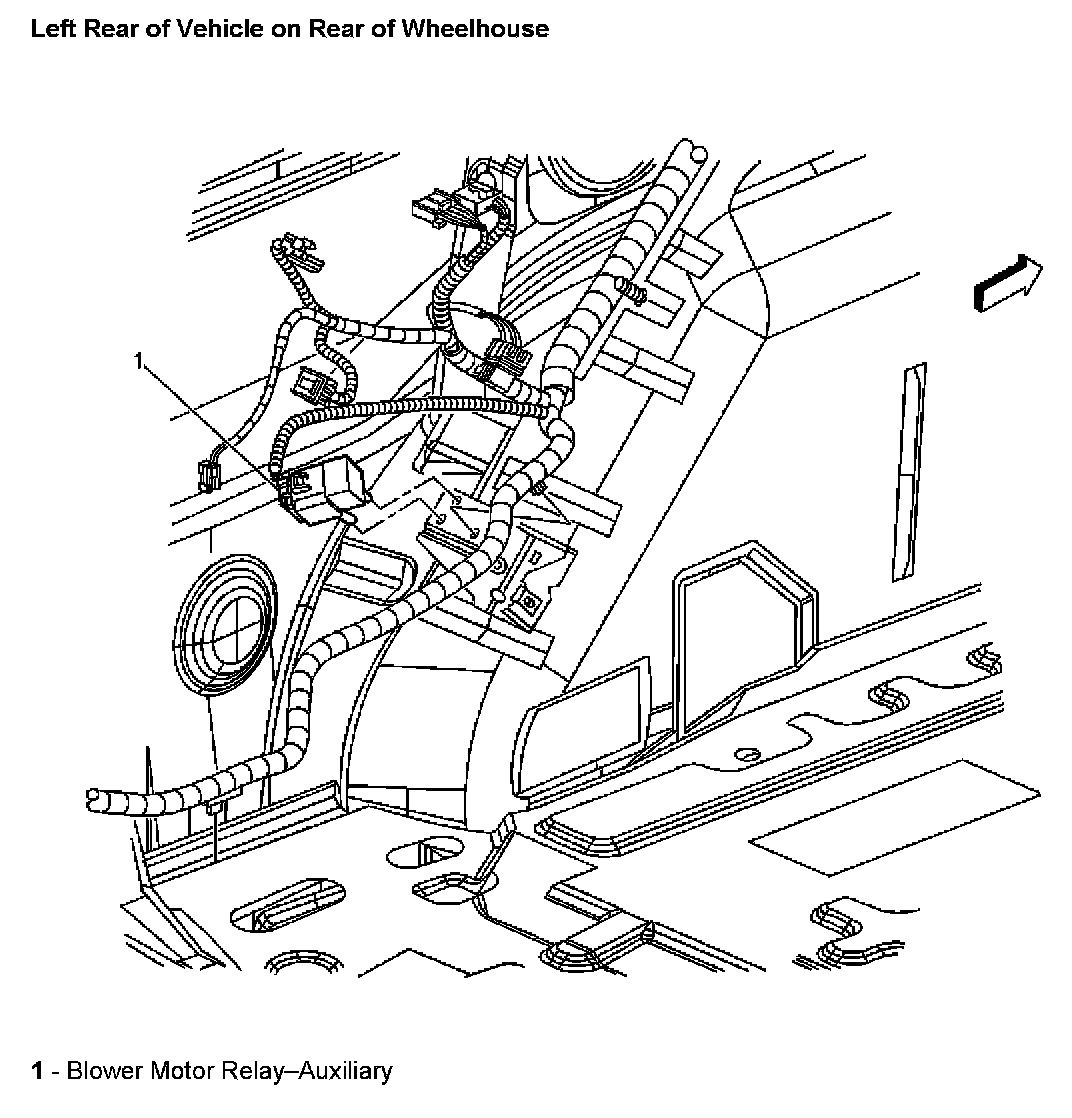 Left Rear of Vehicle on Rear of Wheelhouse

1

1 - Blower Motor Relay–Auxiliary