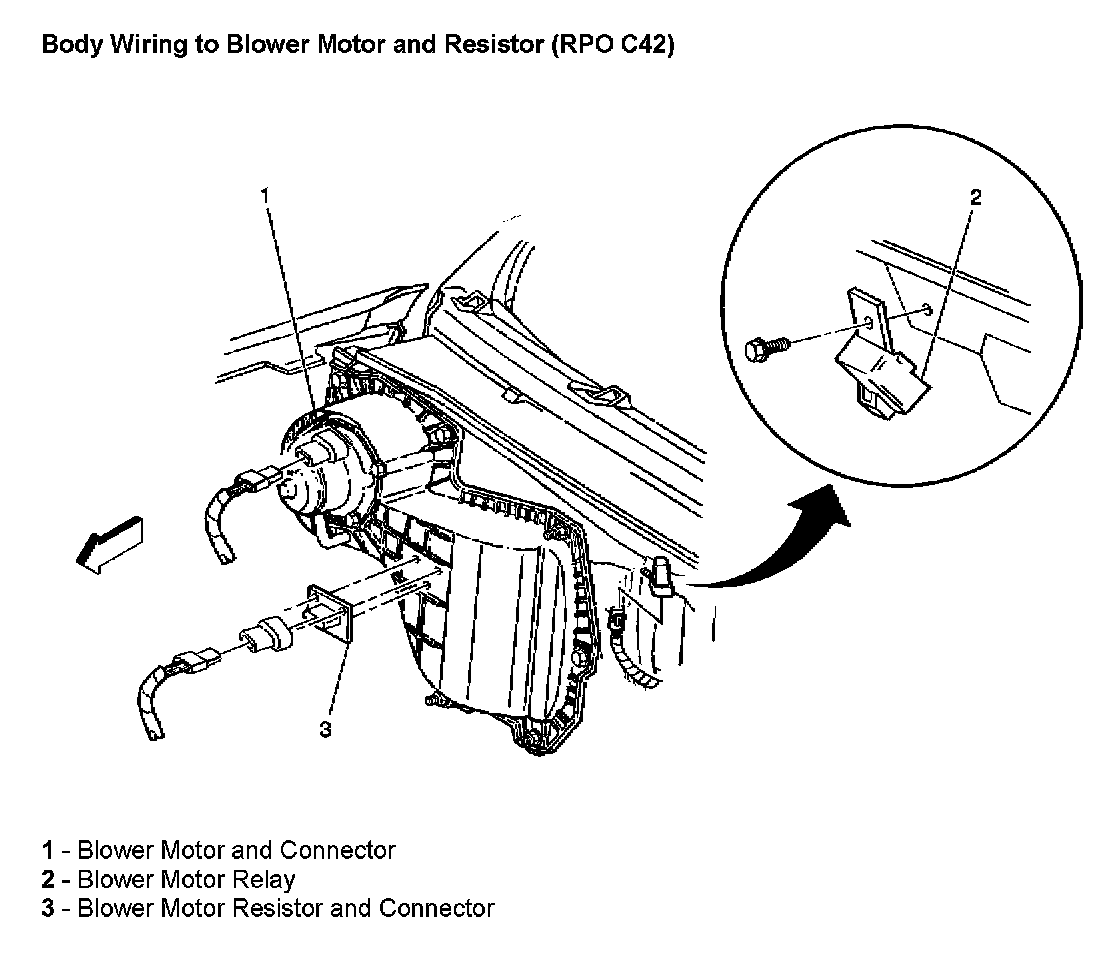 Body Wiring to Blower Motor and Resistor (RPO C42)

1

2

3

1 - Blower Motor and Connector
2 - Blower Motor Relay
3 - Blower Motor Resistor and Connector