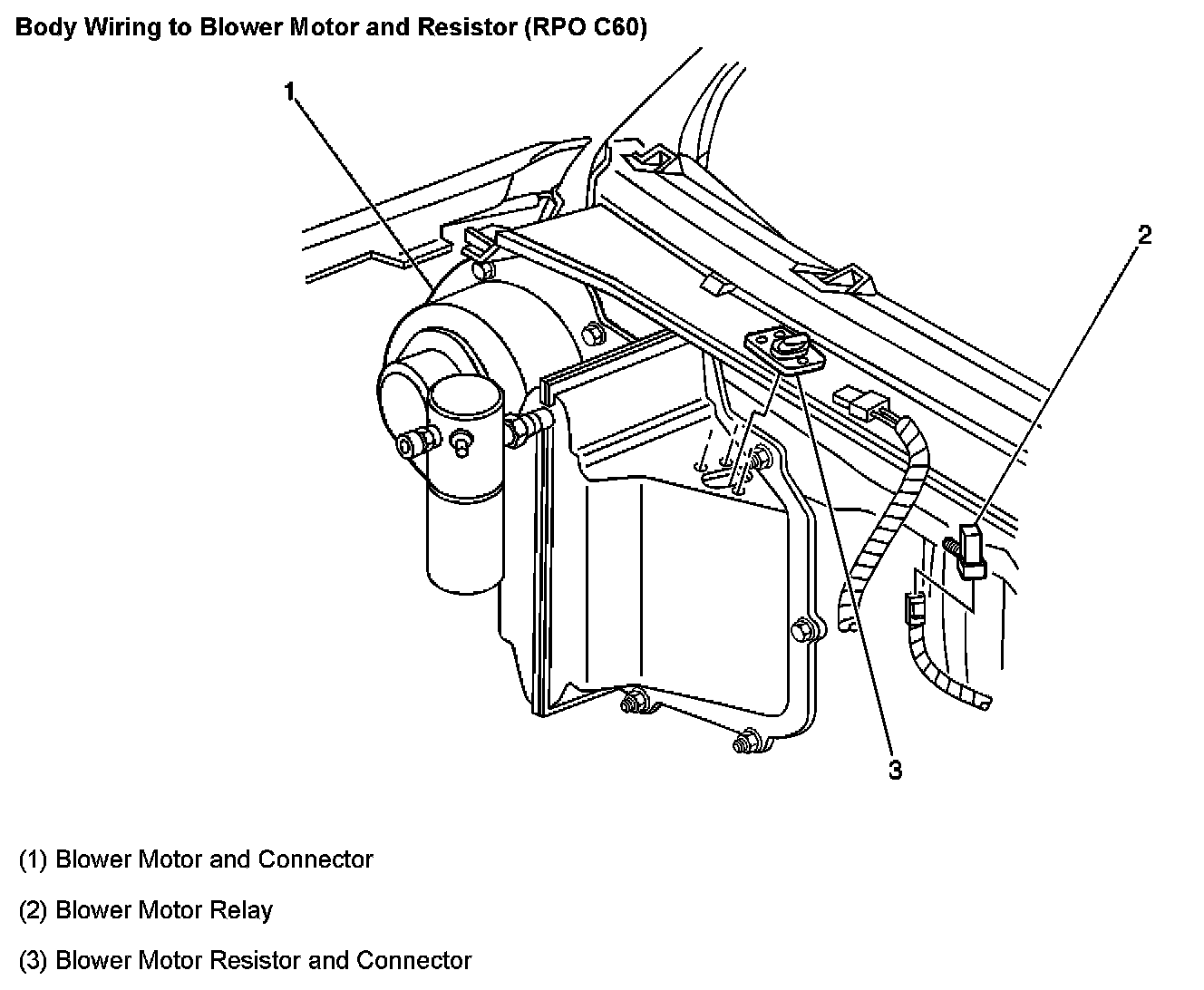 Body Wiring to Blower Motor and Resistor (RPO C60)

1

2

3

(1) Blower Motor and Connector

(2) Blower Motor Relay

(3) Blower Motor Resistor and Connector