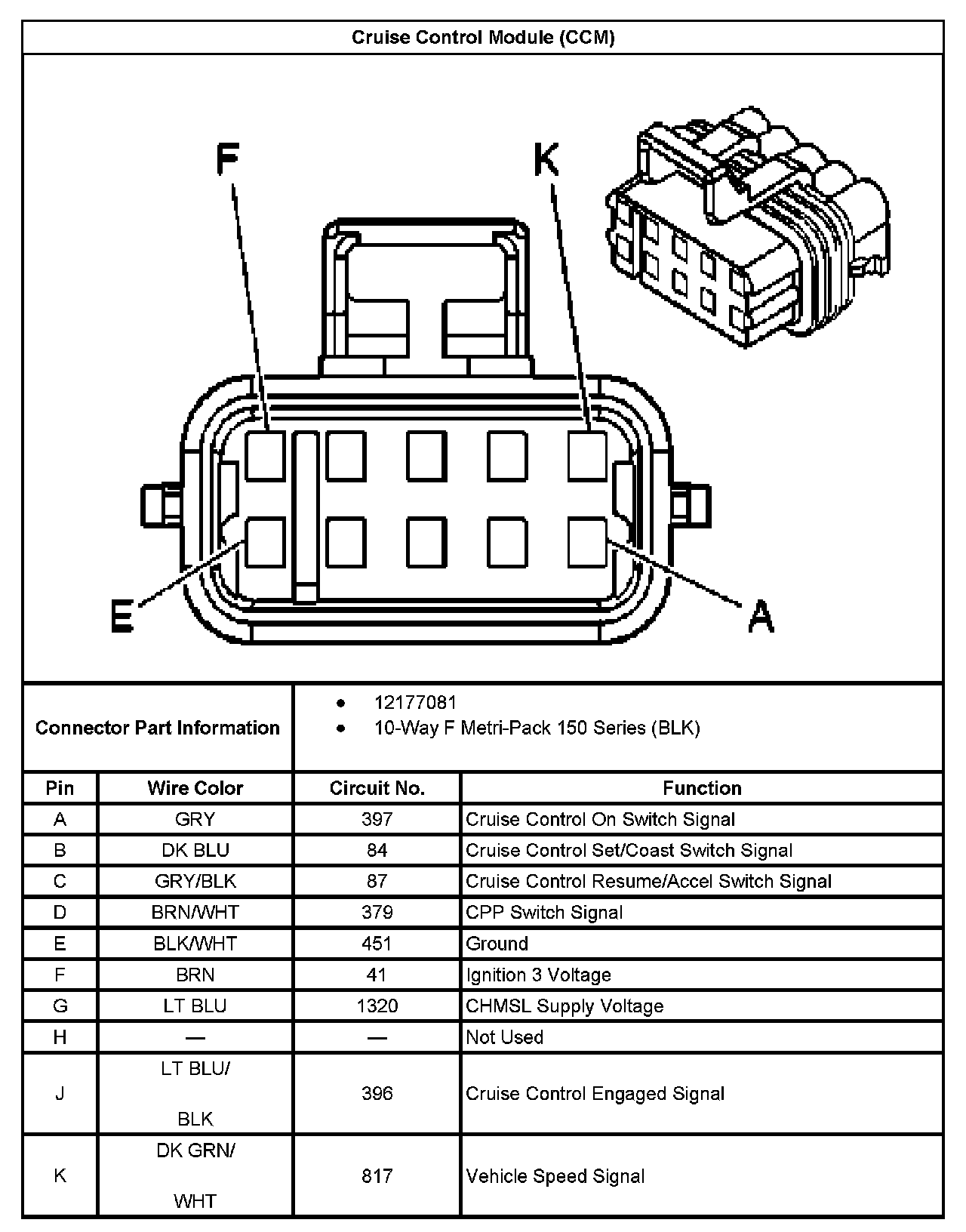 Cruise Control Module (CCM)

F
K
E
A

Connector Part Information
- 12177081
- 10-Way F Metri-Pack 150 Series (BLK)

| Pin | Wire Color | Circuit No. | Function |
|---|---|---|---|
| A | GRY | 397 | Cruise Control On Switch Signal |
| B | DK BLU | 84 | Cruise Control Set/Coast Switch Signal |
| C | GRY/BLK | 87 | Cruise Control Resume/Accel Switch Signal |
| D | BRN/WHT | 379 | CPP Switch Signal |
| E | BLK/WHT | 451 | Ground |
| F | BRN | 41 | Ignition 3 Voltage |
| G | LT BLU | 1320 | CHMSL Supply Voltage |
| H | — | — | Not Used |
| J | LT BLU/ BLK | 396 | Cruise Control Engaged Signal |
| K | DK GRN/ WHT | 817 | Vehicle Speed Signal |