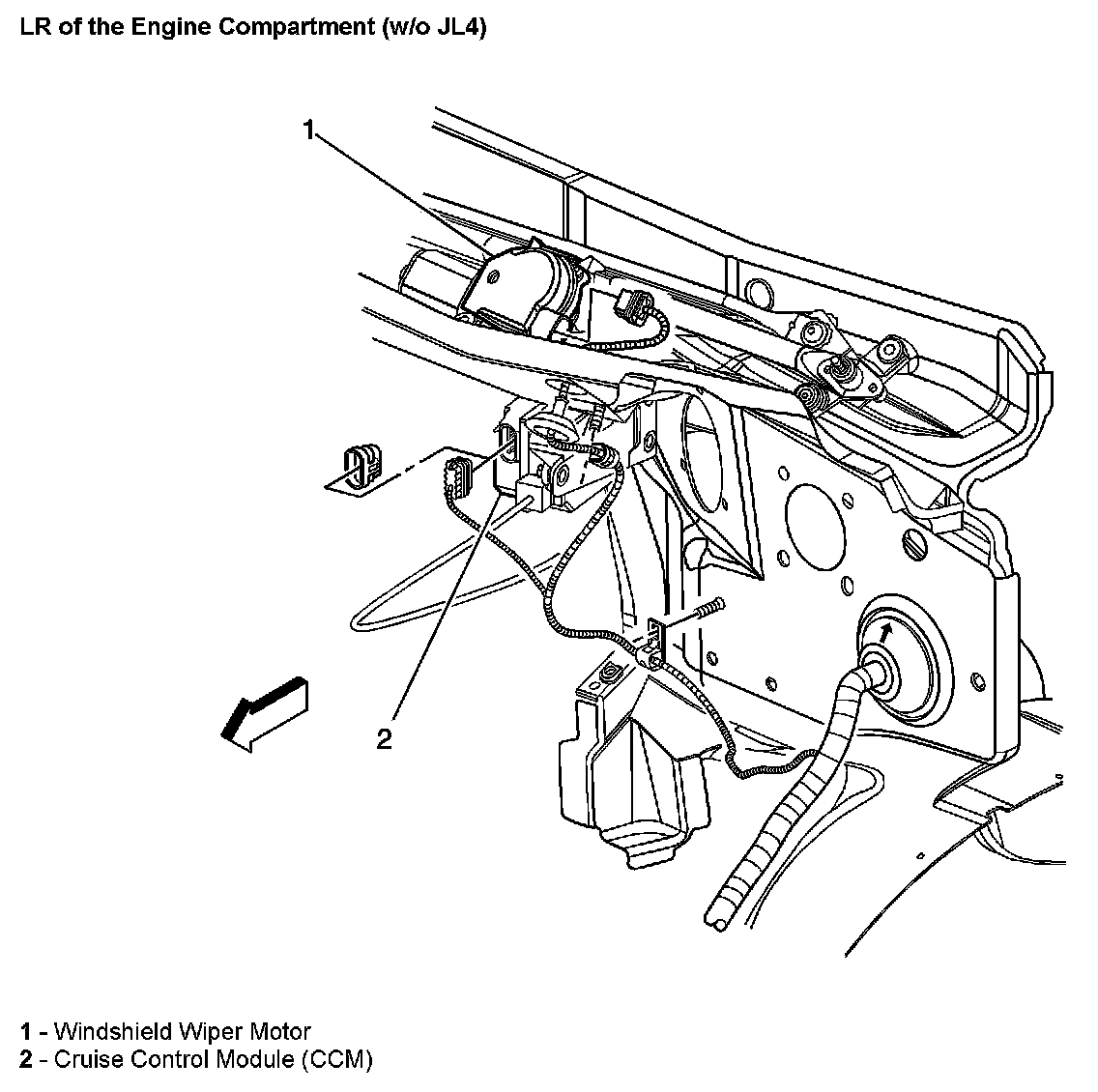 LR of the Engine Compartment (w/o JL4)

1

2

1 - Windshield Wiper Motor
2 - Cruise Control Module (CCM)