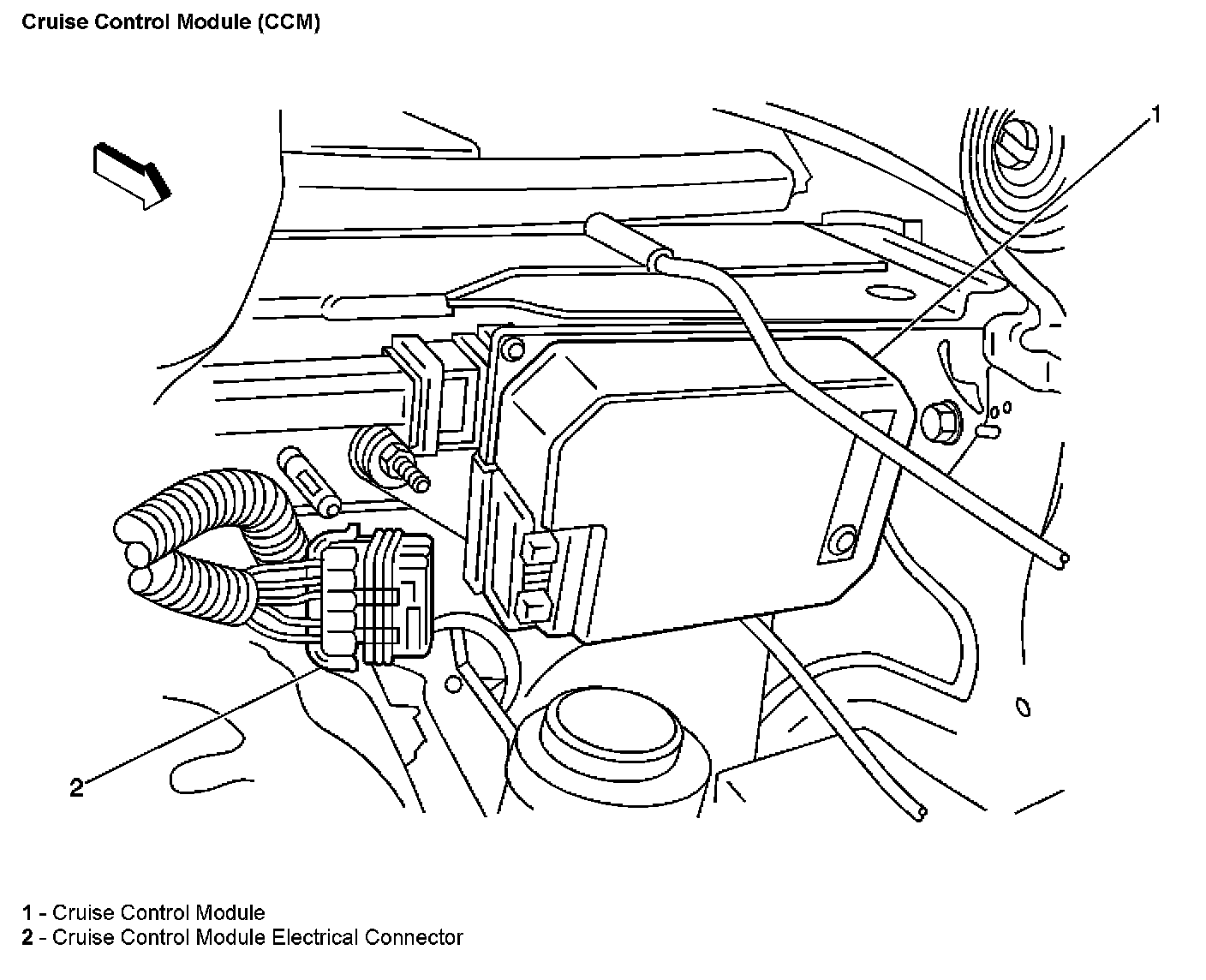 Cruise Control Module (CCM)

1

2

1 - Cruise Control Module
2 - Cruise Control Module Electrical Connector