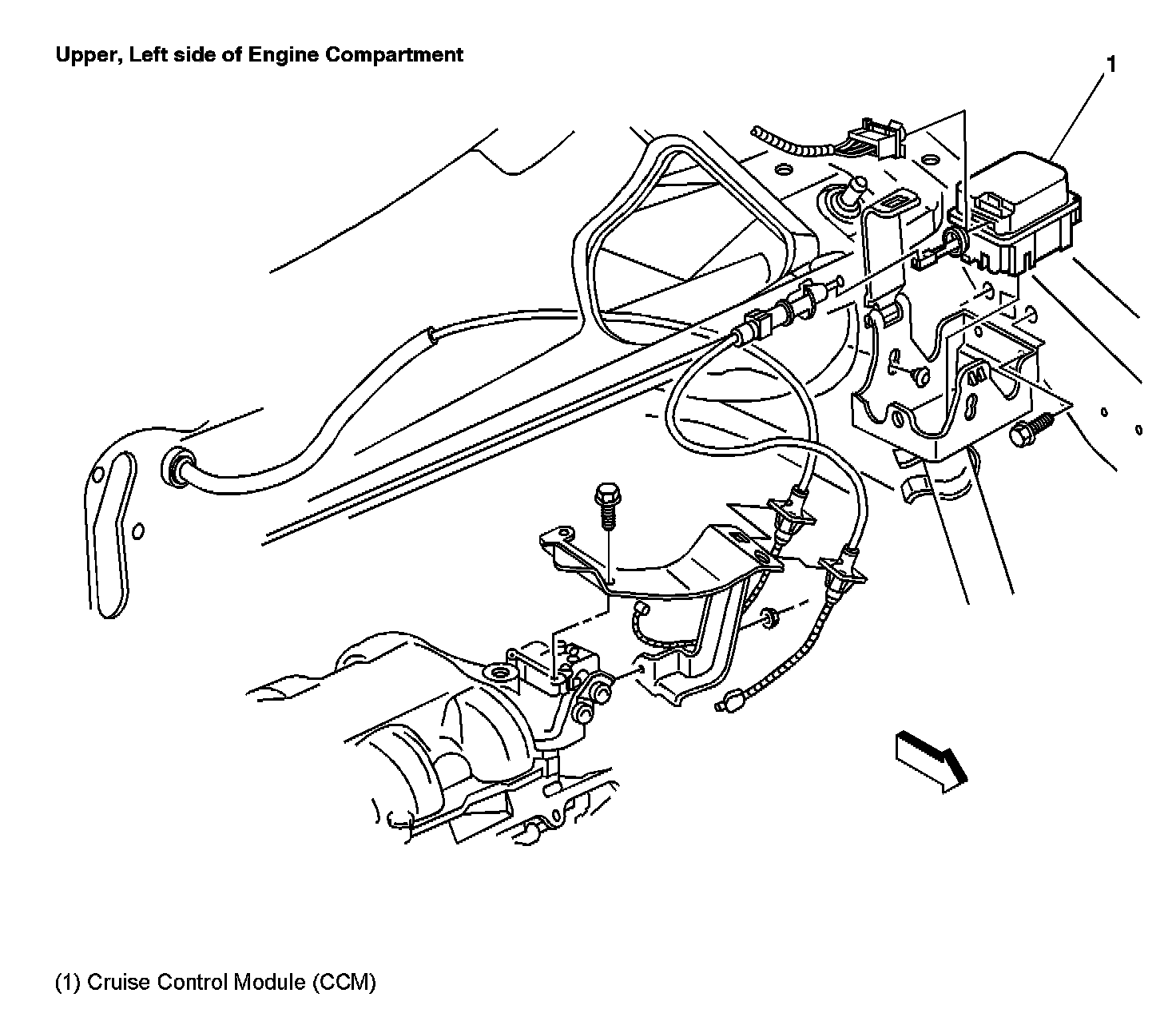 Upper, Left side of Engine Compartment

1

(1) Cruise Control Module (CCM)