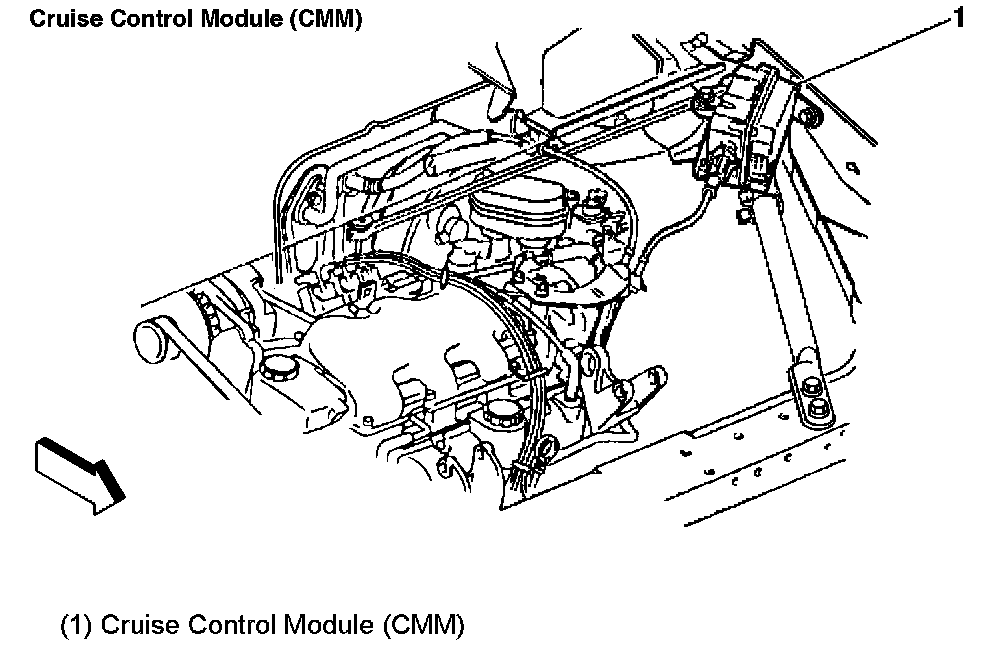 Cruise Control Module (CMM)

1

(1) Cruise Control Module (CMM)