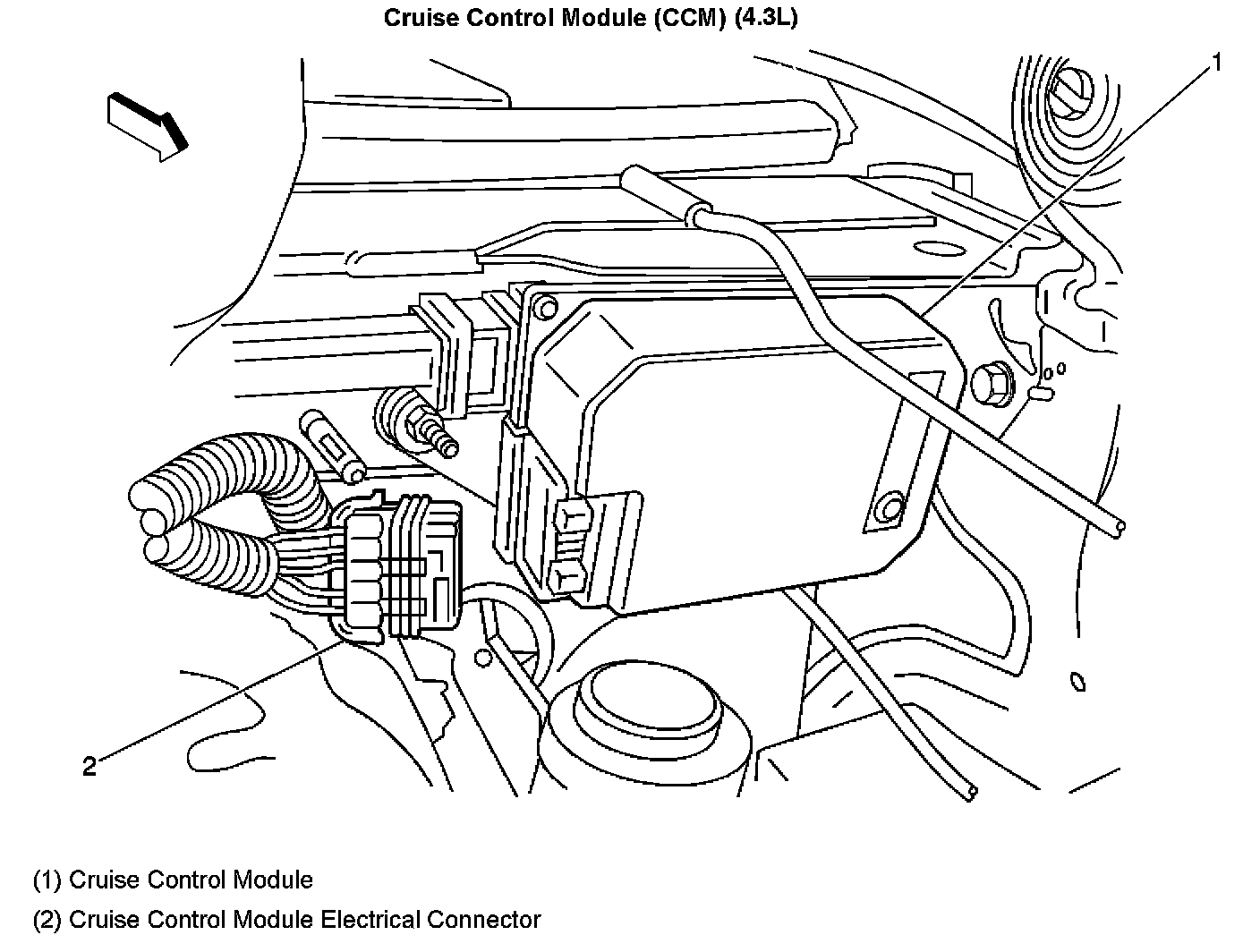 Cruise Control Module (CCM) (4.3L)

1

2

(1) Cruise Control Module

(2) Cruise Control Module Electrical Connector