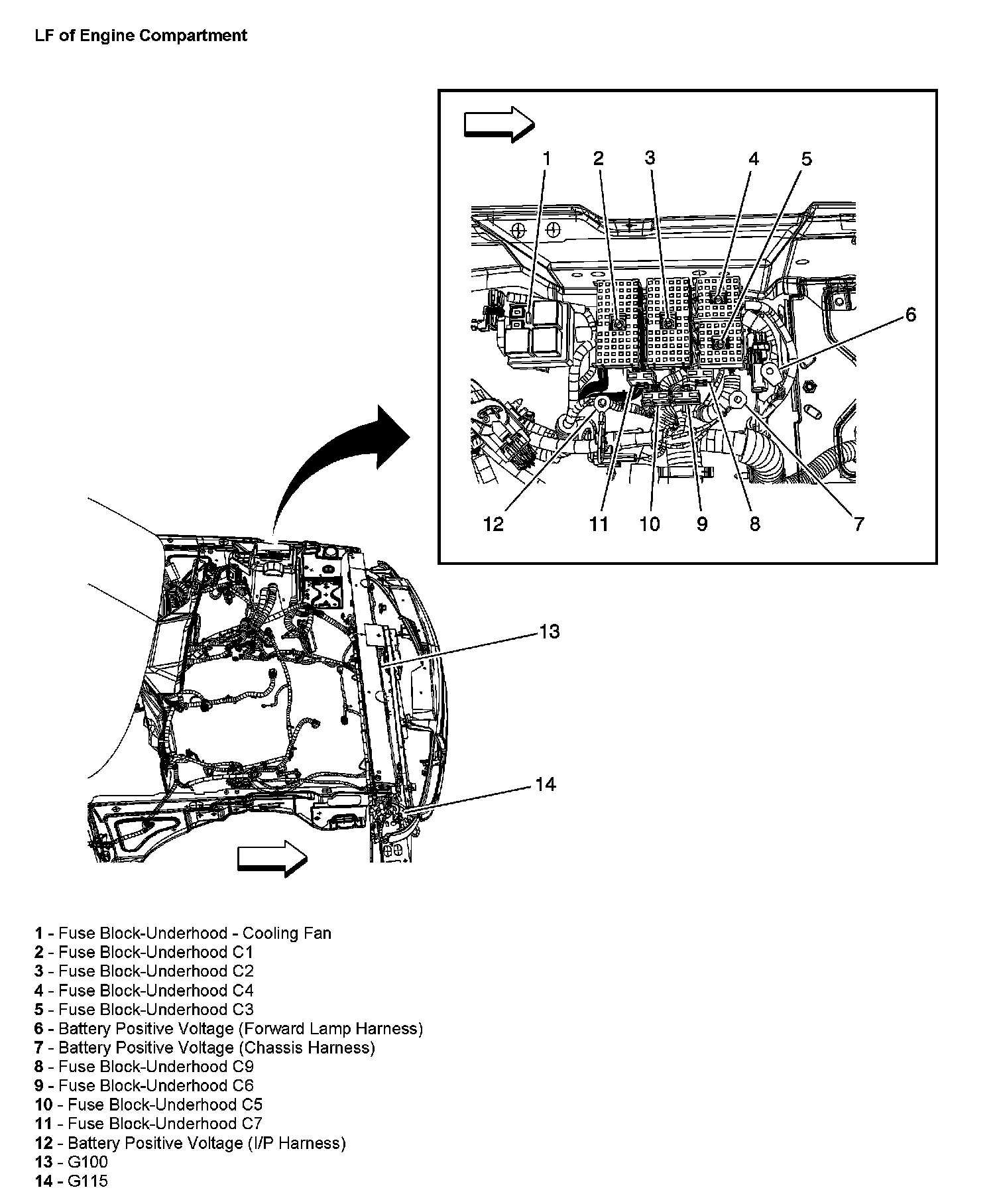 LF of Engine Compartment

1 2 3 4 5 6 12 11 10 9 8 7

13

14

1 - Fuse Block-Underhood - Cooling Fan
2 - Fuse Block-Underhood C1
3 - Fuse Block-Underhood C2
4 - Fuse Block-Underhood C4
5 - Fuse Block-Underhood C3
6 - Battery Positive Voltage (Forward Lamp Harness)
7 - Battery Positive Voltage (Chassis Harness)
8 - Fuse Block-Underhood C9
9 - Fuse Block-Underhood C6
10 - Fuse Block-Underhood C5
11 - Fuse Block-Underhood C7
12 - Battery Positive Voltage (I/P Harness)
13 - G100
14 - G115