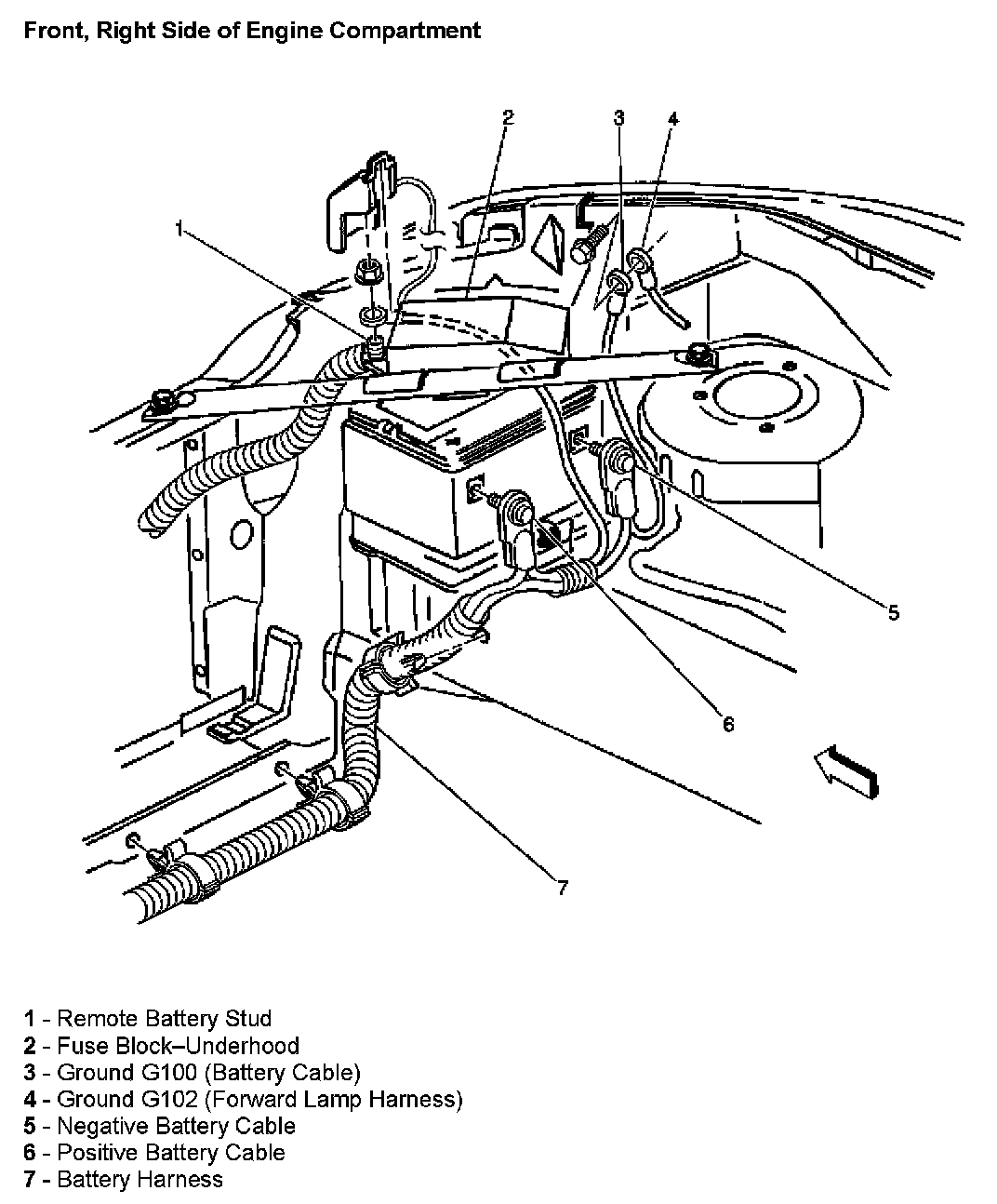 Front, Right Side of Engine Compartment

2
3
4
1
5
6
7

1 - Remote Battery Stud
2 - Fuse Block–Underhood
3 - Ground G100 (Battery Cable)
4 - Ground G102 (Forward Lamp Harness)
5 - Negative Battery Cable
6 - Positive Battery Cable
7 - Battery Harness