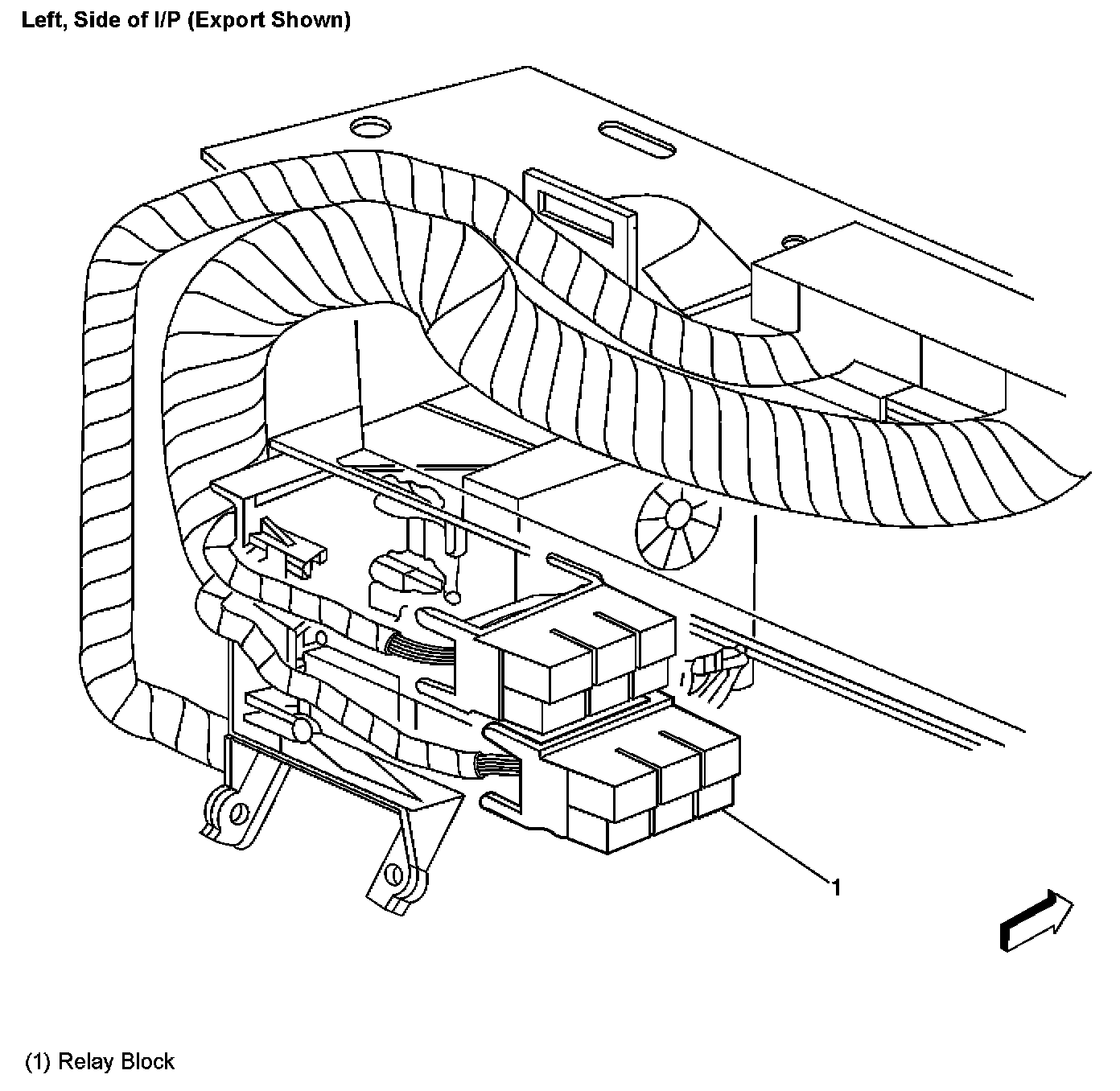 Left, Side of I/P (Export Shown)

1

(1) Relay Block