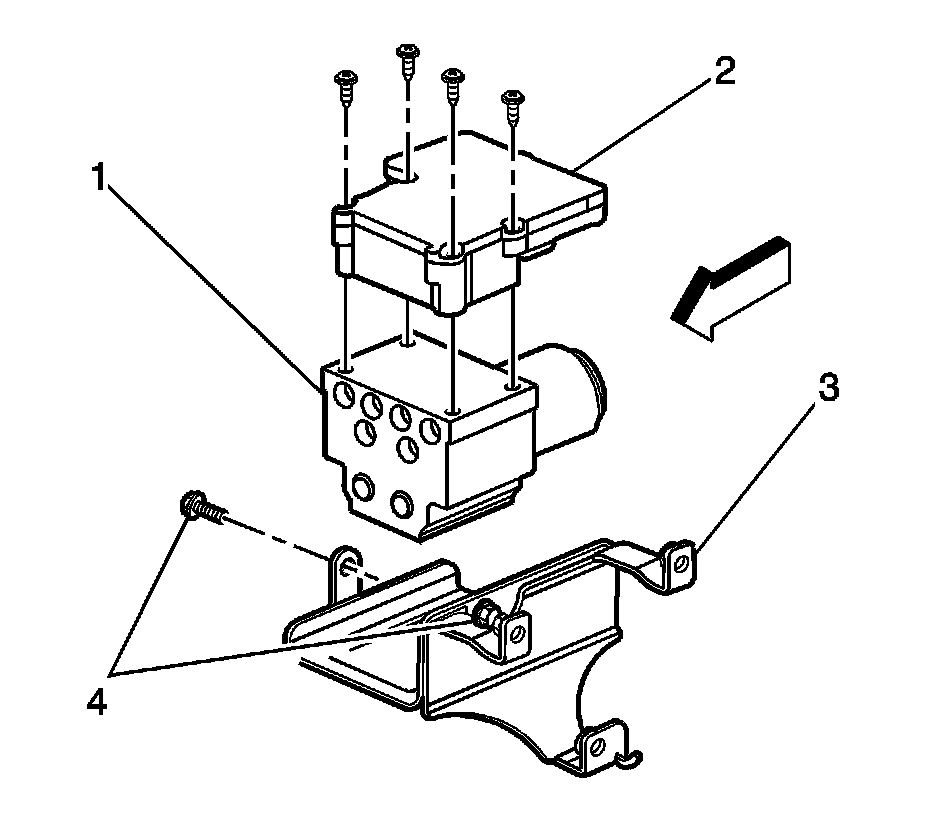 2
1
3
4