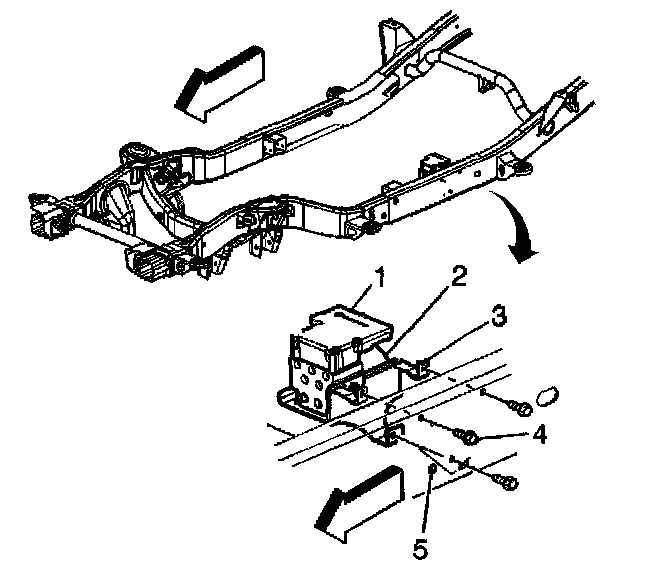 1
2
3
4
5