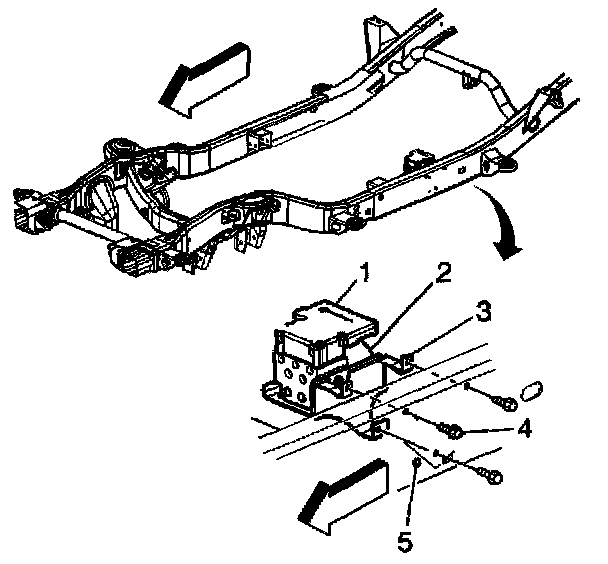 1
2
3
4
5