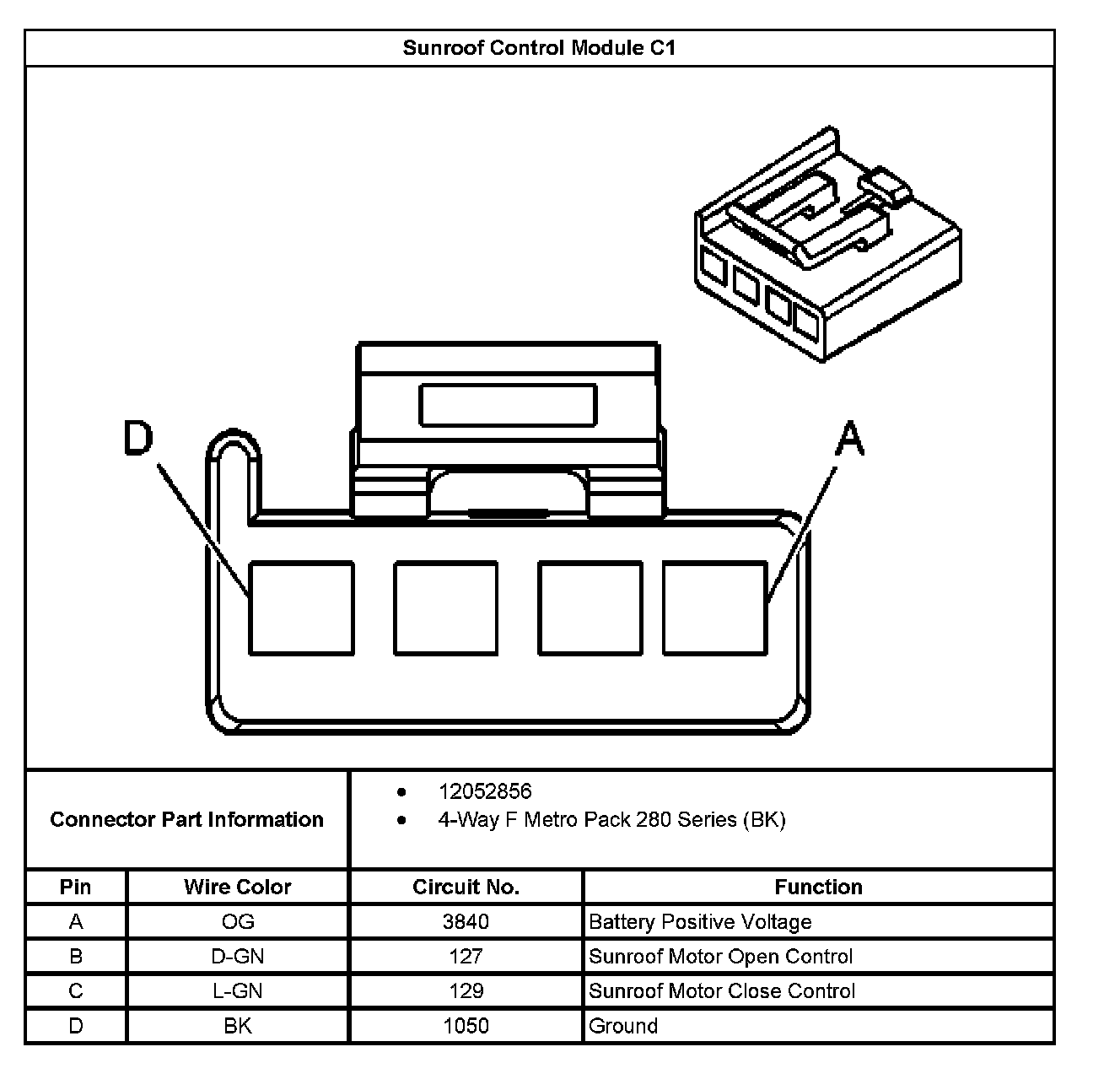 Sunroof Control Module C1

D

A

Connector Part Information

- 12052856
- 4-Way F Metro Pack 280 Series (BK)

| Pin | Wire Color | Circuit No. | Function |
|---|---|---|---|
| A | OG | 3840 | Battery Positive Voltage |
| B | D-GN | 127 | Sunroof Motor Open Control |
| C | L-GN | 129 | Sunroof Motor Close Control |
| D | BK | 1050 | Ground |