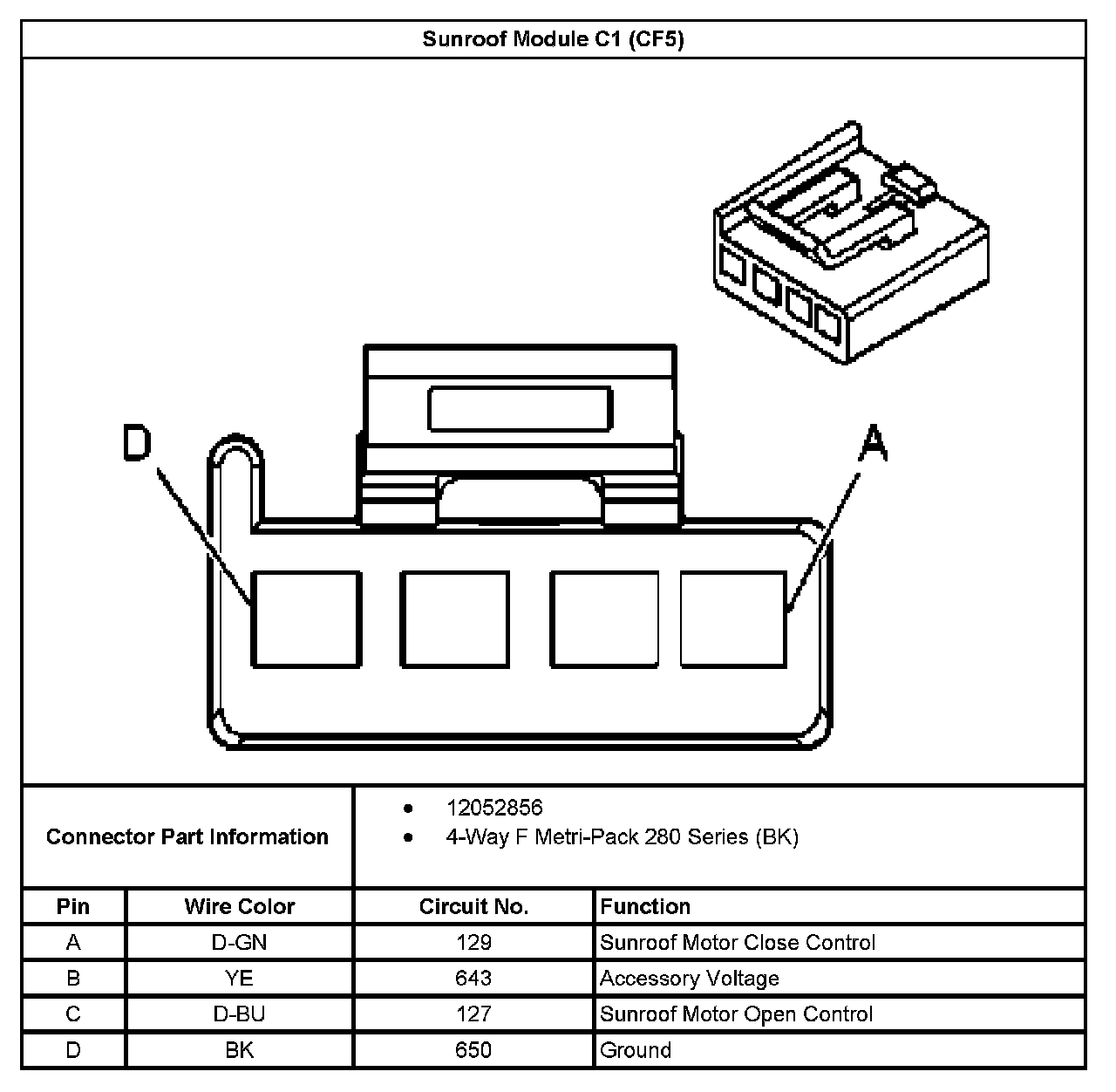 Sunroof Module C1 (CF5)

D

A

Connector Part Information

- 12052856
- 4-Way F Metri-Pack 280 Series (BK)

| Pin | Wire Color | Circuit No. | Function |
|---|---|---|---|
| A | D-GN | 129 | Sunroof Motor Close Control |
| B | YE | 643 | Accessory Voltage |
| C | D-BU | 127 | Sunroof Motor Open Control |
| D | BK | 650 | Ground |