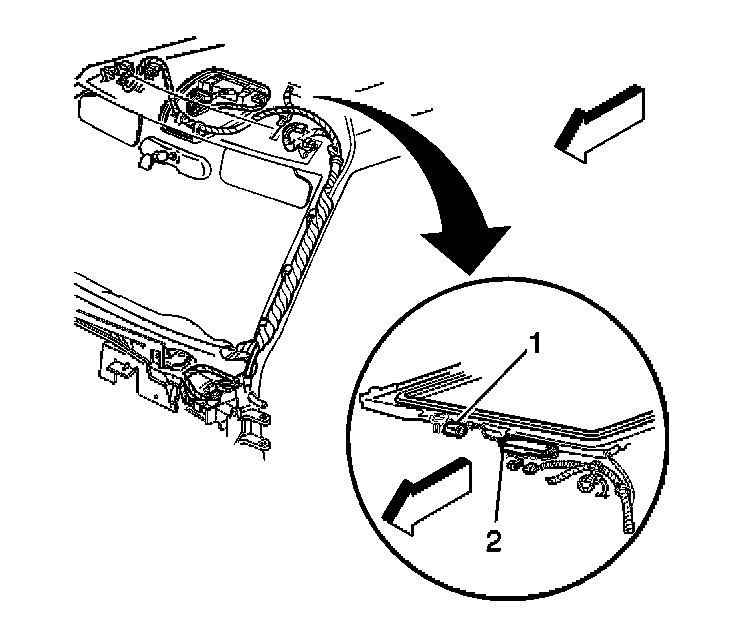 1
2