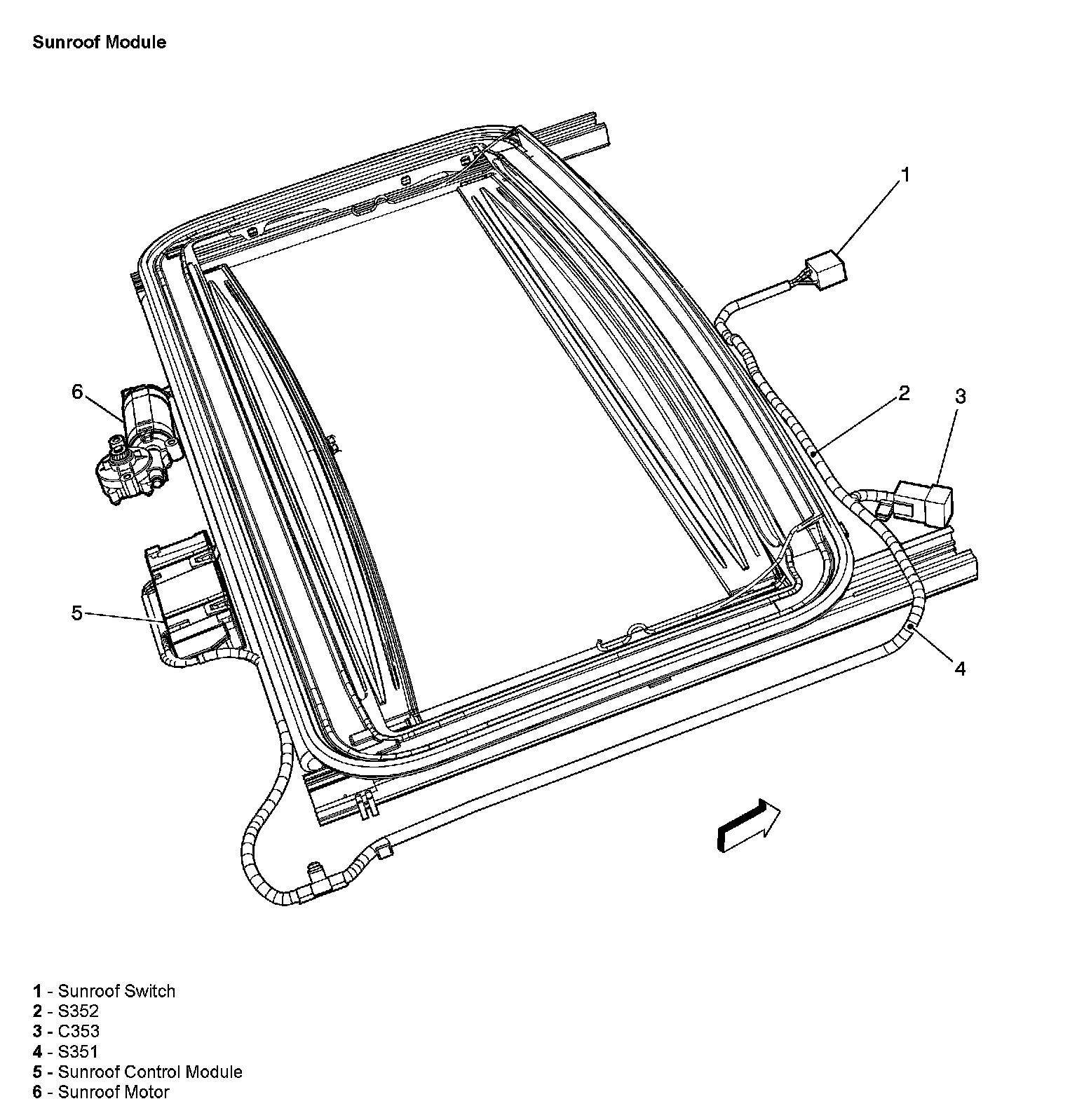 Sunroof Module

1

6

2

3

5

4

1 - Sunroof Switch
2 - S352
3 - C353
4 - S351
5 - Sunroof Control Module
6 - Sunroof Motor