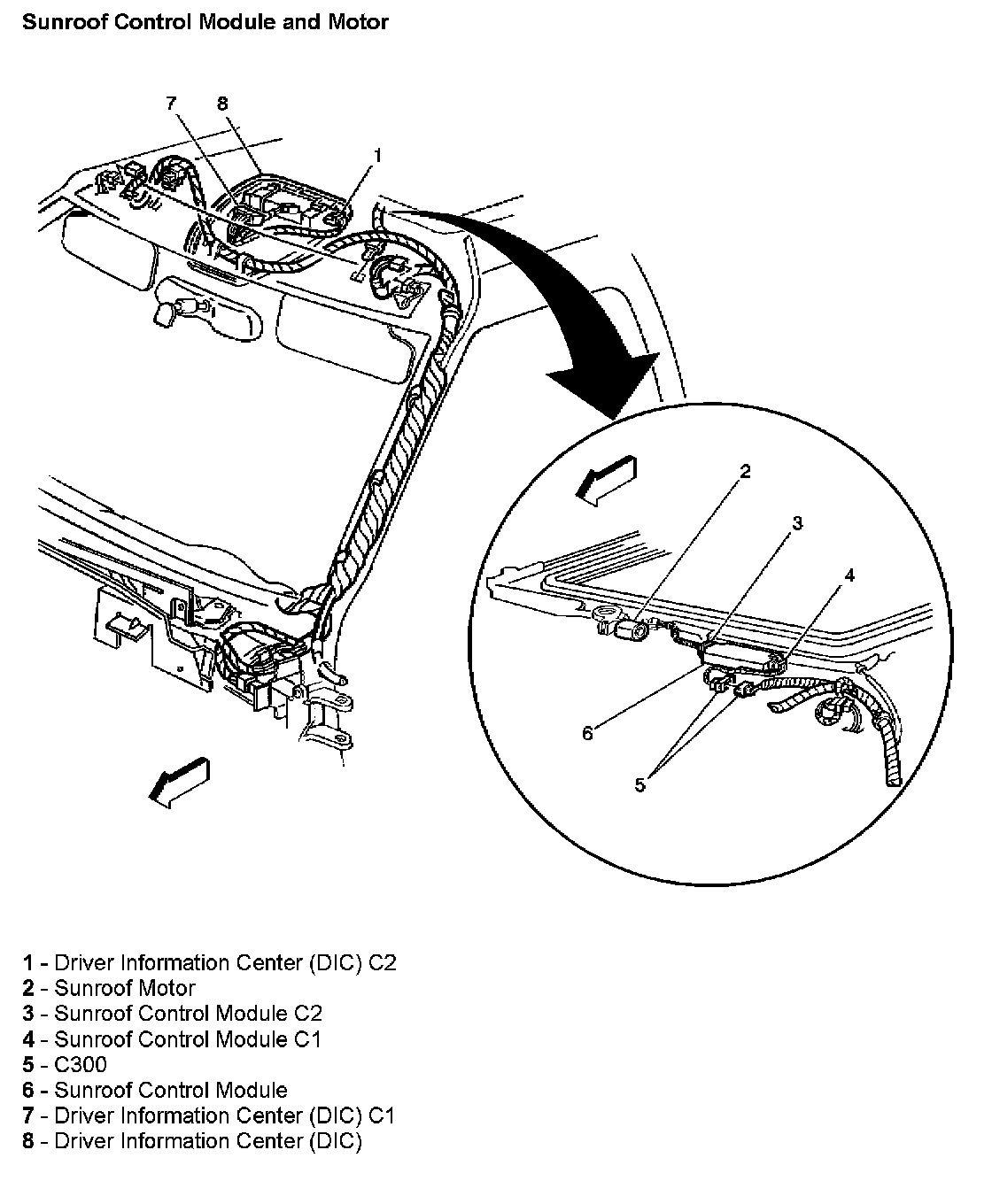 Sunroof Control Module and Motor

7
8
1
2
3
4
6
5

1 - Driver Information Center (DIC) C2
2 - Sunroof Motor
3 - Sunroof Control Module C2
4 - Sunroof Control Module C1
5 - C300
6 - Sunroof Control Module
7 - Driver Information Center (DIC) C1
8 - Driver Information Center (DIC)