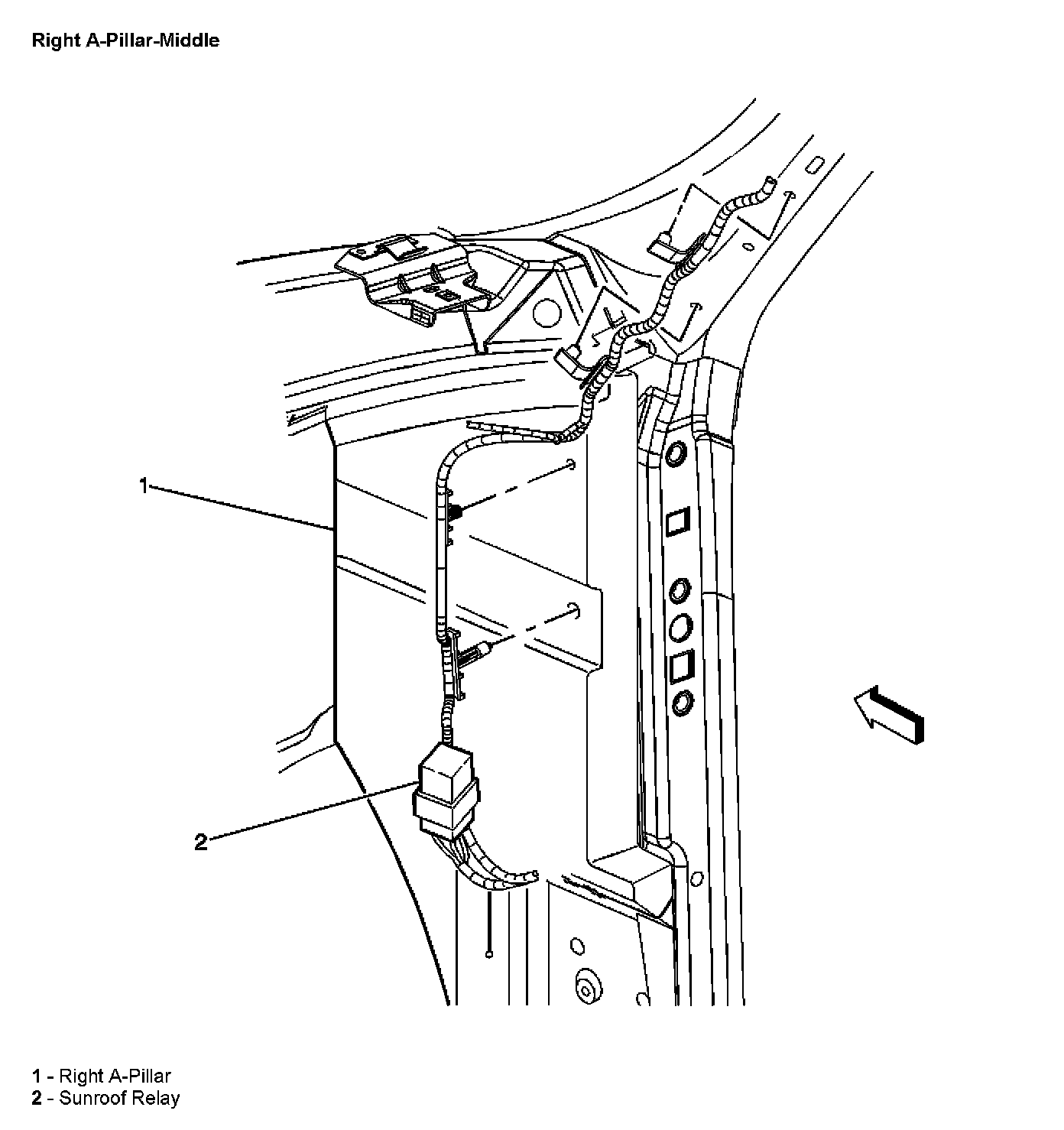 Right A-Pillar-Middle

1

2

1 - Right A-Pillar
2 - Sunroof Relay