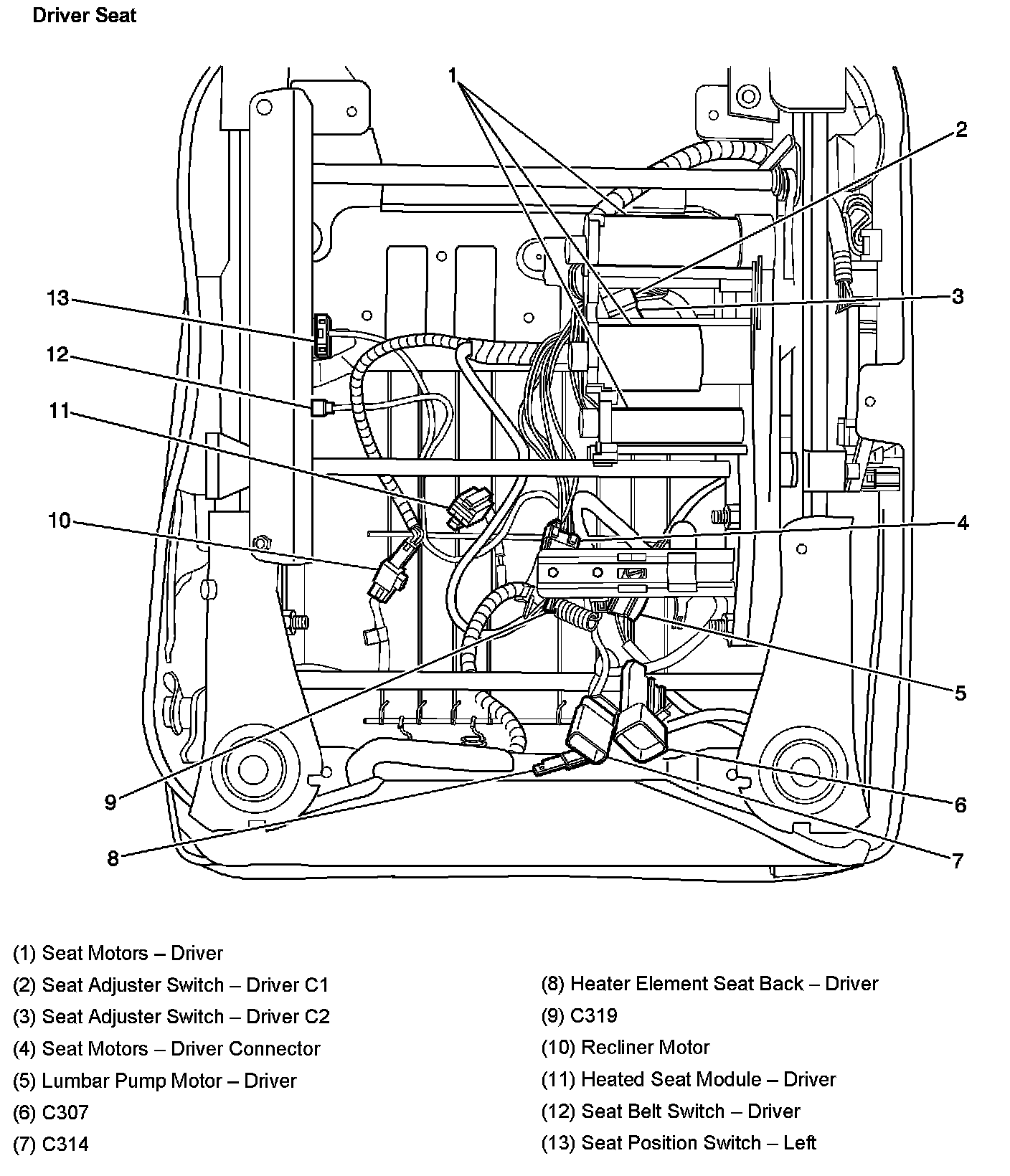 Driver Seat

1
2
3
13
12
11
10
4
5
9
6
8
7

(1) Seat Motors – Driver
(2) Seat Adjuster Switch – Driver C1
(3) Seat Adjuster Switch – Driver C2
(4) Seat Motors – Driver Connector
(5) Lumbar Pump Motor – Driver
(6) C307
(7) C314

(8) Heater Element Seat Back – Driver
(9) C319
(10) Recliner Motor
(11) Heated Seat Module – Driver
(12) Seat Belt Switch – Driver
(13) Seat Position Switch – Left