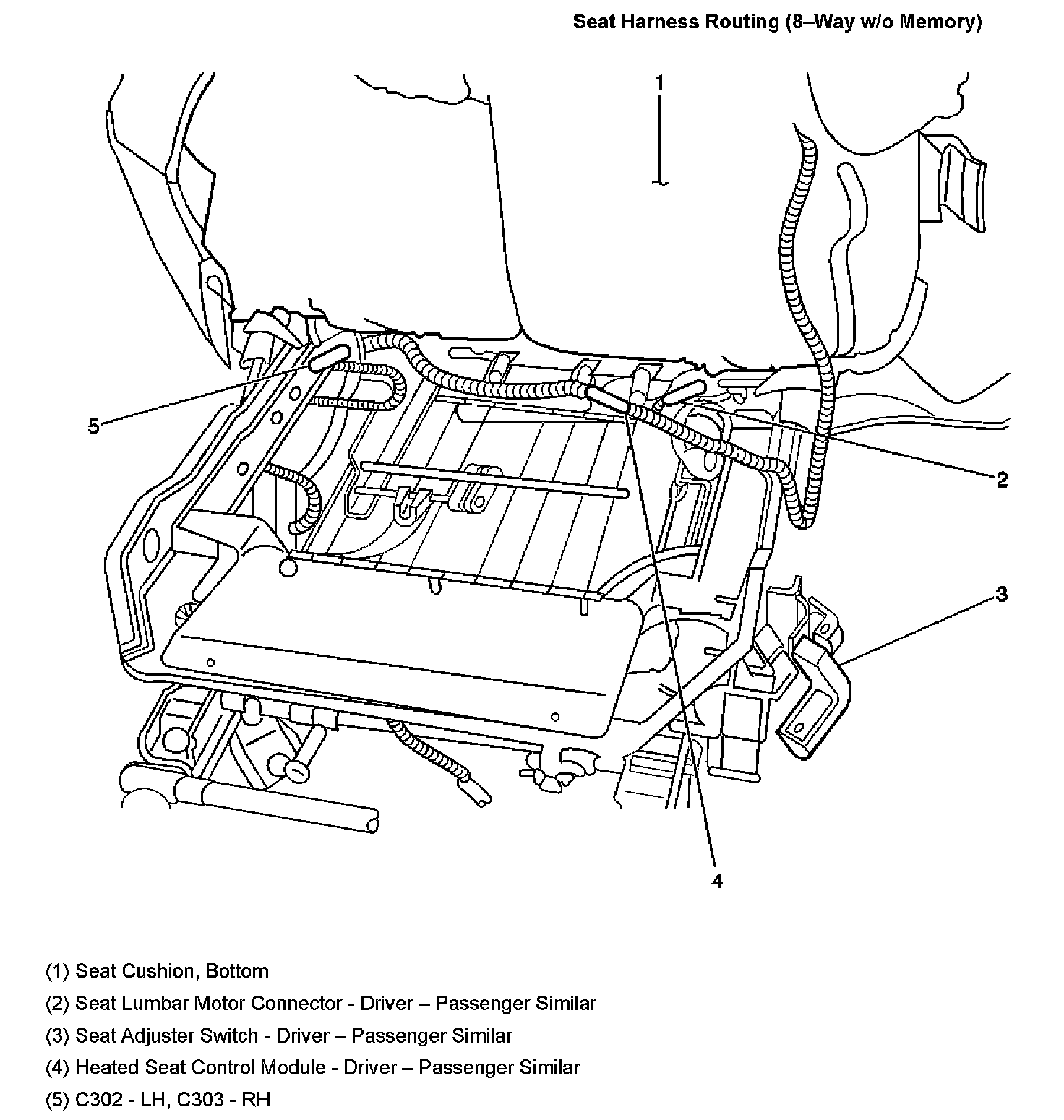 Seat Harness Routing (8–Way w/o Memory)

1

5

2

3

4

(1) Seat Cushion, Bottom

(2) Seat Lumbar Motor Connector - Driver – Passenger Similar

(3) Seat Adjuster Switch - Driver – Passenger Similar

(4) Heated Seat Control Module - Driver – Passenger Similar

(5) C302 - LH, C303 - RH