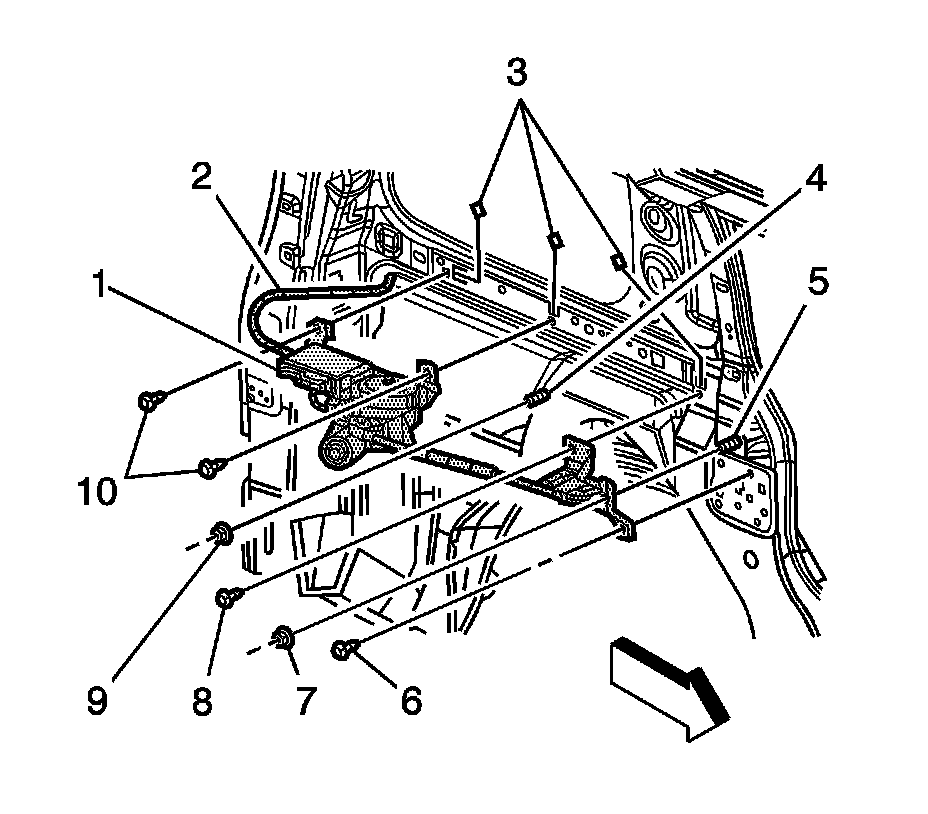 3
2
4
1
5
10
9
8
7
6