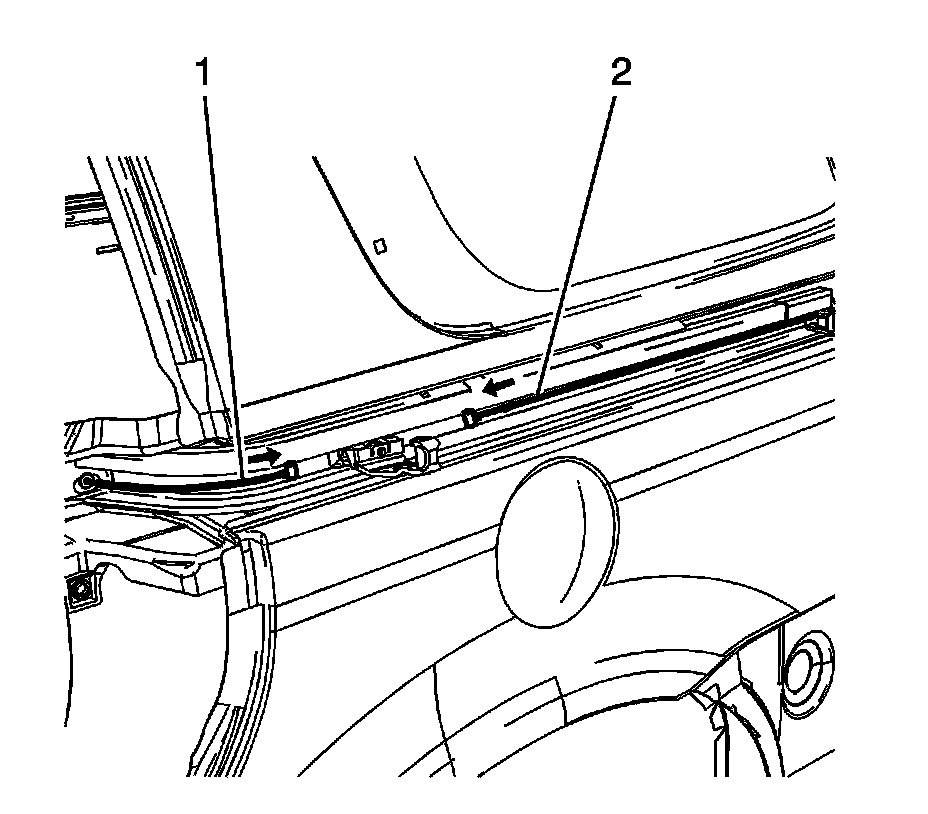 1
2