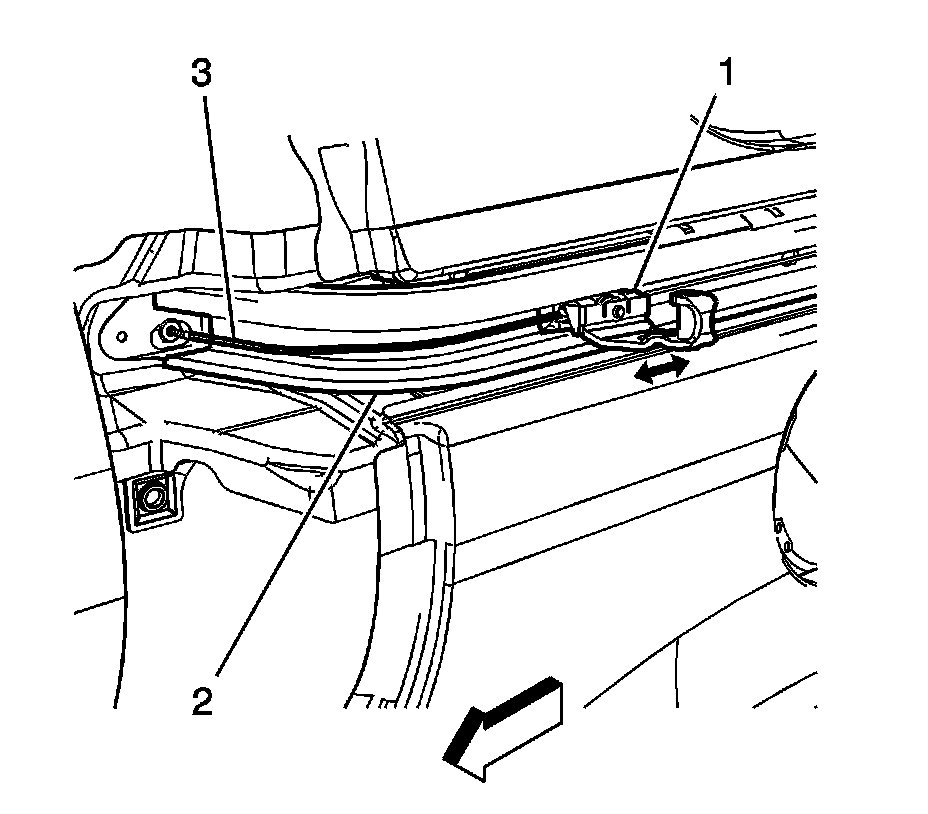 3
1
2