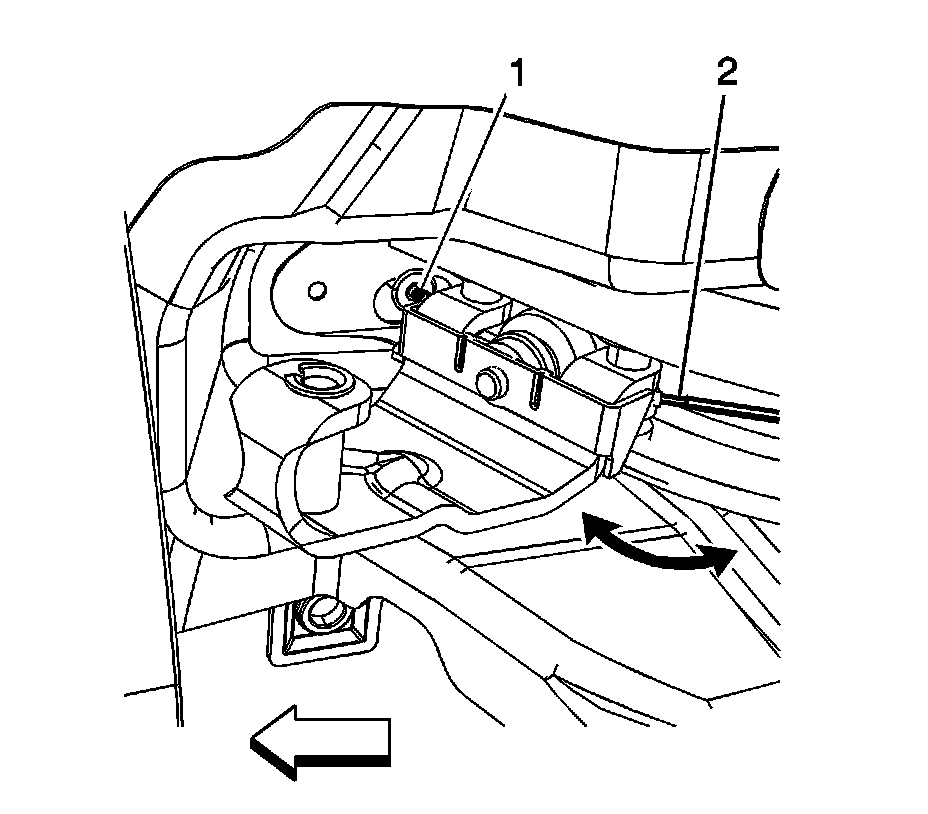 1
2