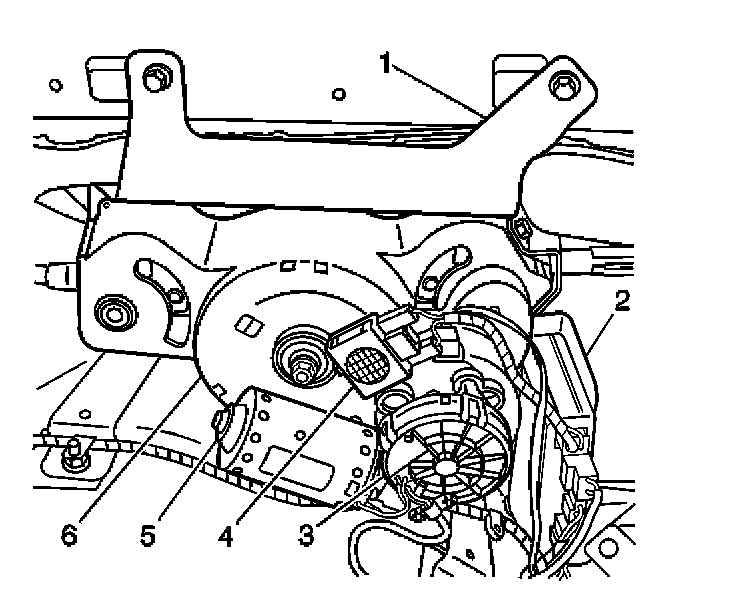 1
2
6
5
4
3