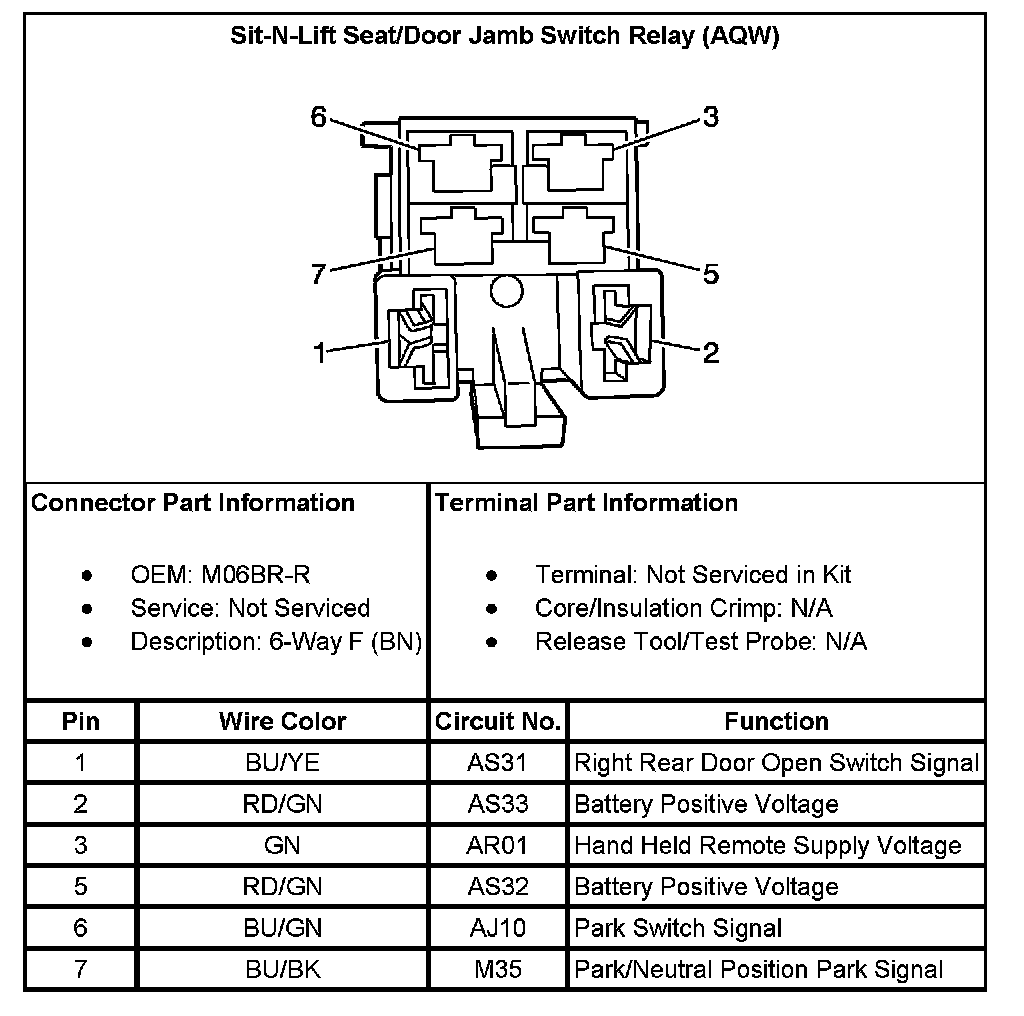 Sit-N-Lift Seat/Door Jamb Switch Relay (AQW)

6
3
7
5
1
2

Connector Part Information

- OEM: M06BR-R
- Service: Not Serviced
- Description: 6-Way F (BN)

Terminal Part Information

- Terminal: Not Serviced in Kit
- Core/Insulation Crimp: N/A
- Release Tool/Test Probe: N/A

| Pin | Wire Color | Circuit No. | Function |
|---|---|---|---|
| 1 | BU/YE | AS31 | Right Rear Door Open Switch Signal |
| 2 | RD/GN | AS33 | Battery Positive Voltage |
| 3 | GN | AR01 | Hand Held Remote Supply Voltage |
| 5 | RD/GN | AS32 | Battery Positive Voltage |
| 6 | BU/GN | AJ10 | Park Switch Signal |
| 7 | BU/BK | M35 | Park/Neutral Position Park Signal |