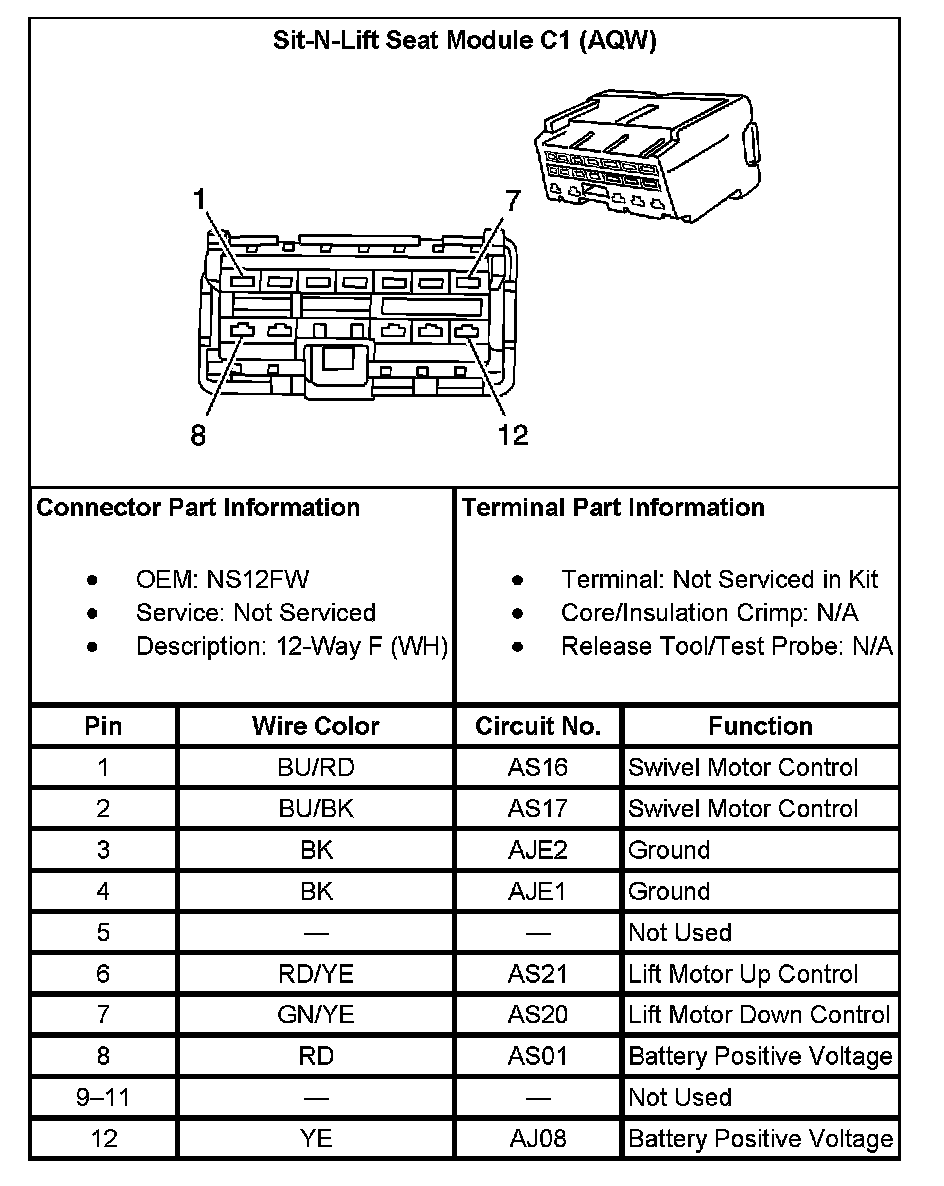 Sit-N-Lift Seat Module C1 (AQW)

1
7
8
12

Connector Part Information

- OEM: NS12FW
- Service: Not Serviced
- Description: 12-Way F (WH)

Terminal Part Information

- Terminal: Not Serviced in Kit
- Core/Insulation Crimp: N/A
- Release Tool/Test Probe: N/A

| Pin | Wire Color | Circuit No. | Function |
|---|---|---|---|
| 1 | BU/RD | AS16 | Swivel Motor Control |
| 2 | BU/BK | AS17 | Swivel Motor Control |
| 3 | BK | AJE2 | Ground |
| 4 | BK | AJE1 | Ground |
| 5 | — | — | Not Used |
| 6 | RD/YE | AS21 | Lift Motor Up Control |
| 7 | GN/YE | AS20 | Lift Motor Down Control |
| 8 | RD | AS01 | Battery Positive Voltage |
| 9–11 | — | — | Not Used |
| 12 | YE | AJ08 | Battery Positive Voltage |