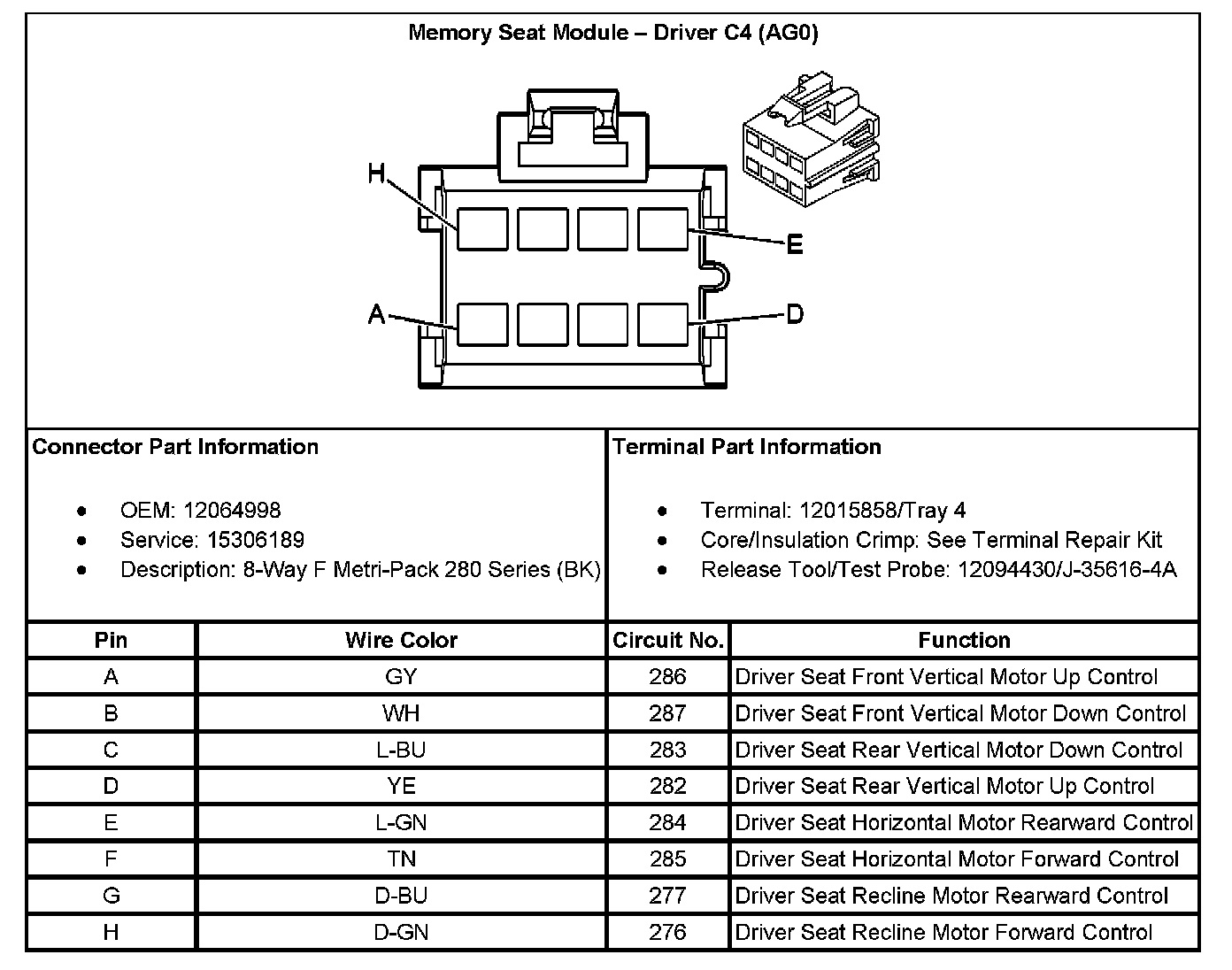 Memory Seat Module – Driver C4 (AG0)

H
E
A
D

Connector Part Information

- OEM: 12064998
- Service: 15306189
- Description: 8-Way F Metri-Pack 280 Series (BK)

Terminal Part Information

- Terminal: 12015858/Tray 4
- Core/Insulation Crimp: See Terminal Repair Kit
- Release Tool/Test Probe: 12094430/J-35616-4A

| Pin | Wire Color | Circuit No. | Function |
|---|---|---|---|
| A | GY | 286 | Driver Seat Front Vertical Motor Up Control |
| B | WH | 287 | Driver Seat Front Vertical Motor Down Control |
| C | L-BU | 283 | Driver Seat Rear Vertical Motor Down Control |
| D | YE | 282 | Driver Seat Rear Vertical Motor Up Control |
| E | L-GN | 284 | Driver Seat Horizontal Motor Rearward Control |
| F | TN | 285 | Driver Seat Horizontal Motor Forward Control |
| G | D-BU | 277 | Driver Seat Recline Motor Rearward Control |
| H | D-GN | 276 | Driver Seat Recline Motor Forward Control |