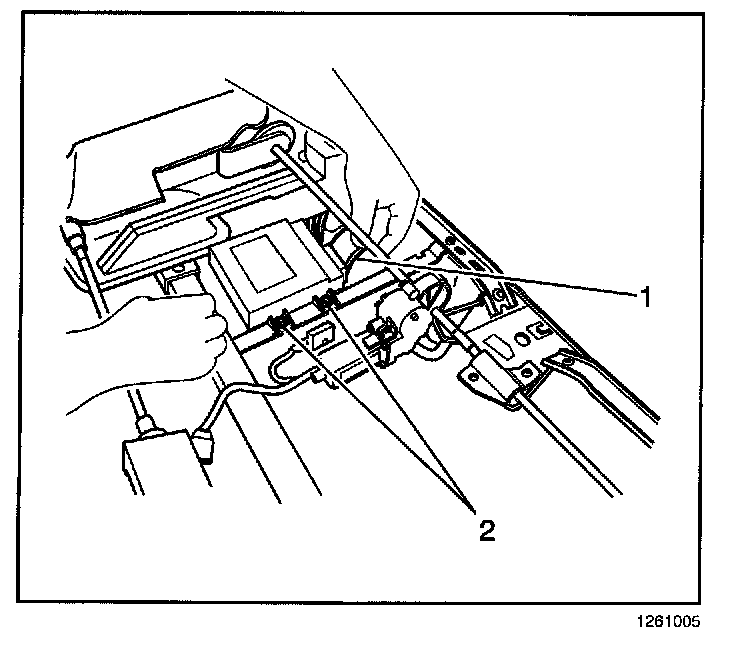 1

2

1261005