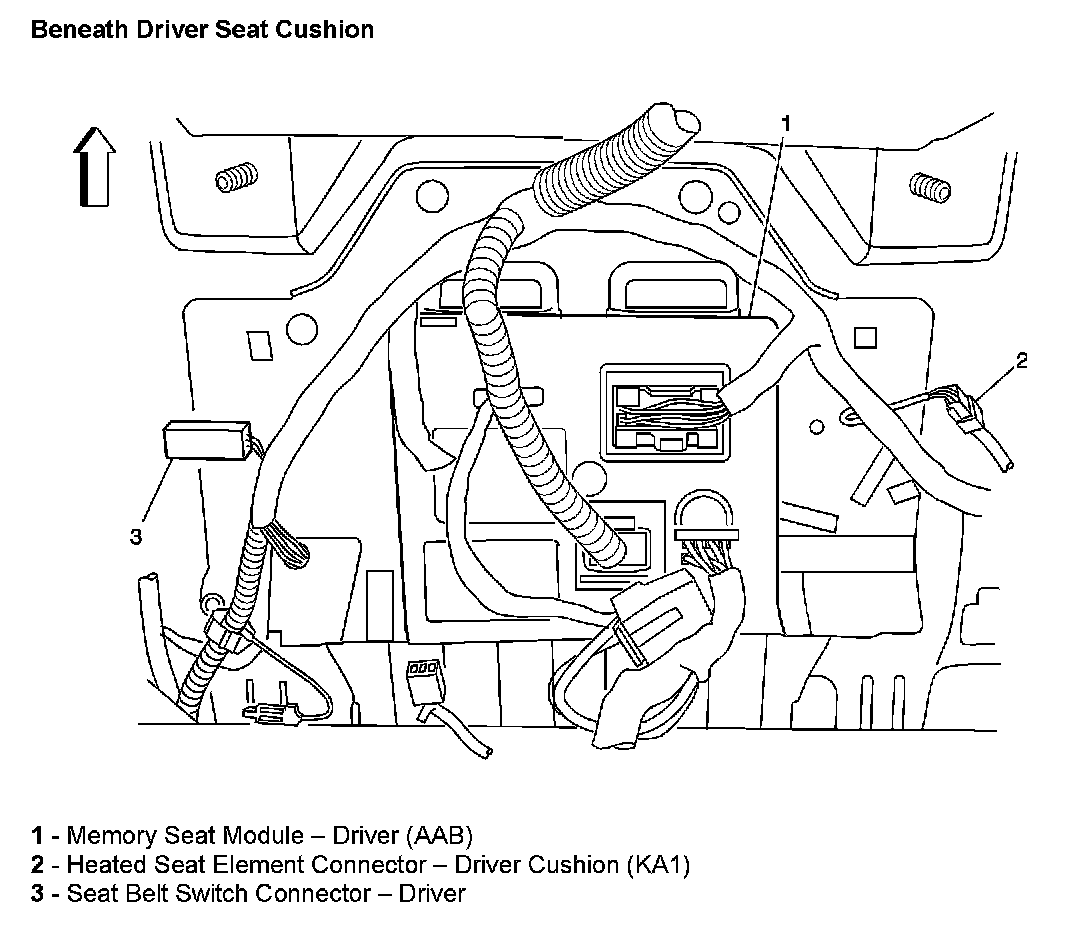 Beneath Driver Seat Cushion

1

2

3

1 - Memory Seat Module – Driver (AAB)
2 - Heated Seat Element Connector – Driver Cushion (KA1)
3 - Seat Belt Switch Connector – Driver