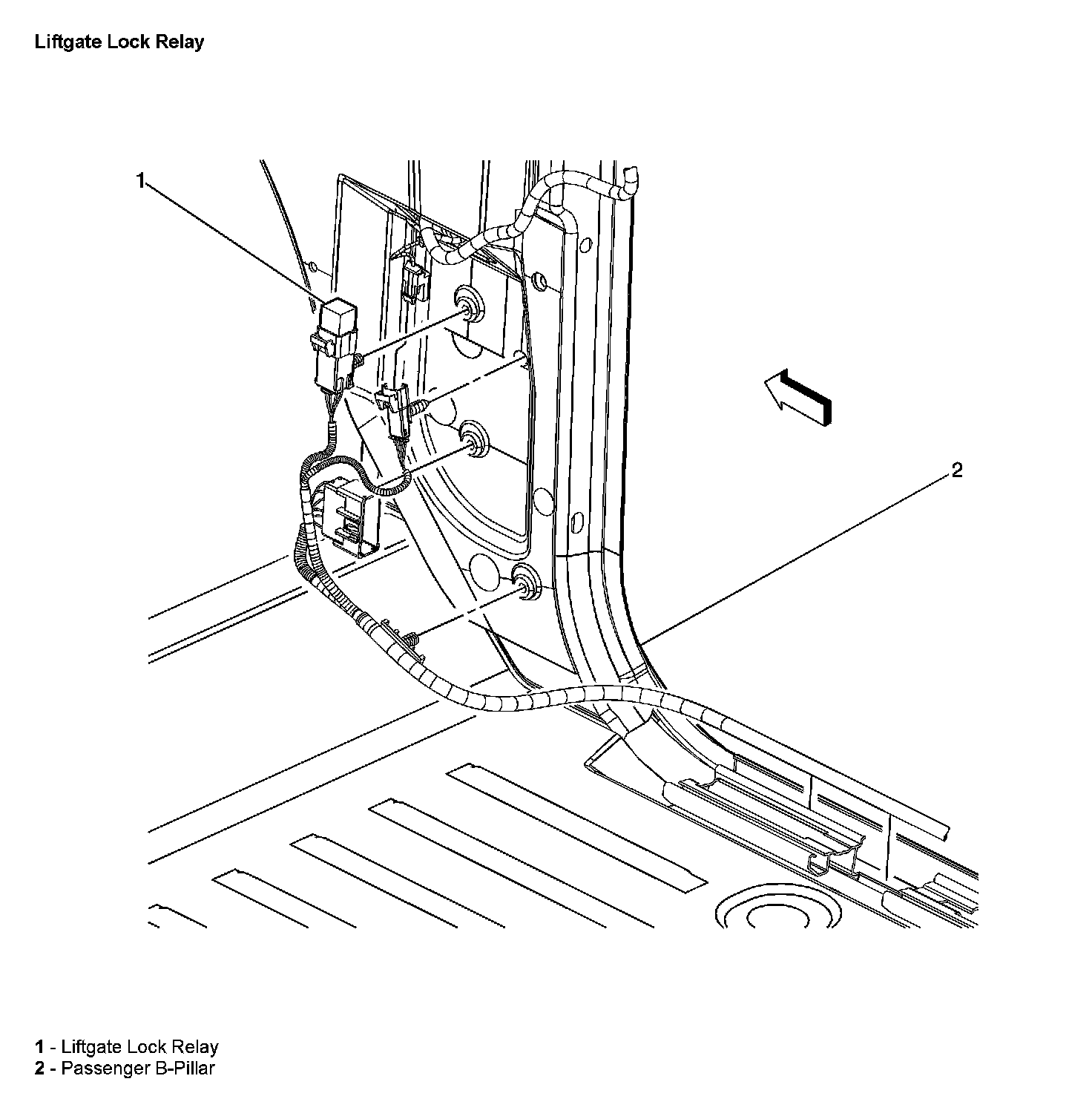 Liftgate Lock Relay

1

2

1 - Liftgate Lock Relay
2 - Passenger B-Pillar