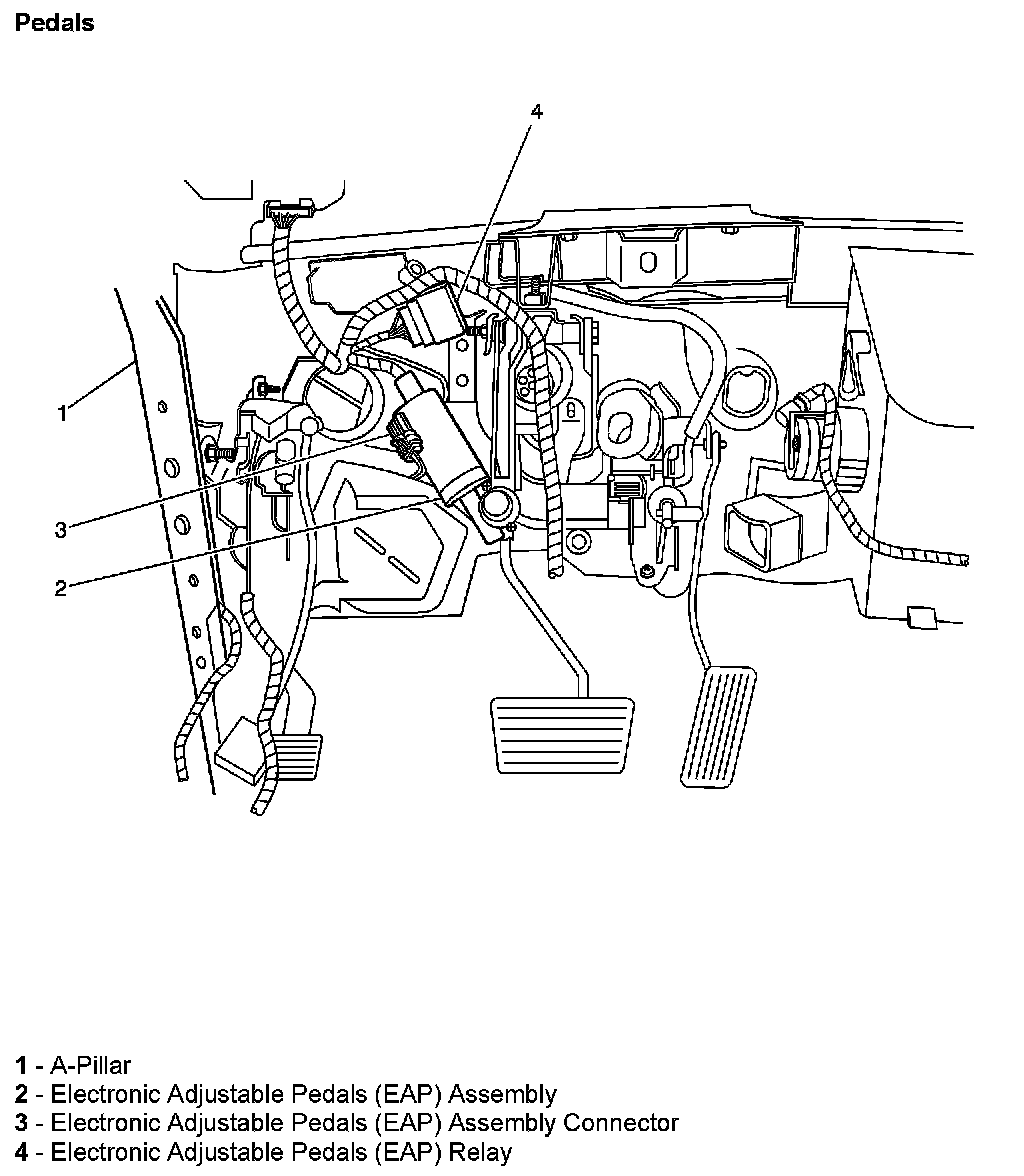 Pedals

4

1

3

2

1 - A-Pillar
2 - Electronic Adjustable Pedals (EAP) Assembly
3 - Electronic Adjustable Pedals (EAP) Assembly Connector
4 - Electronic Adjustable Pedals (EAP) Relay