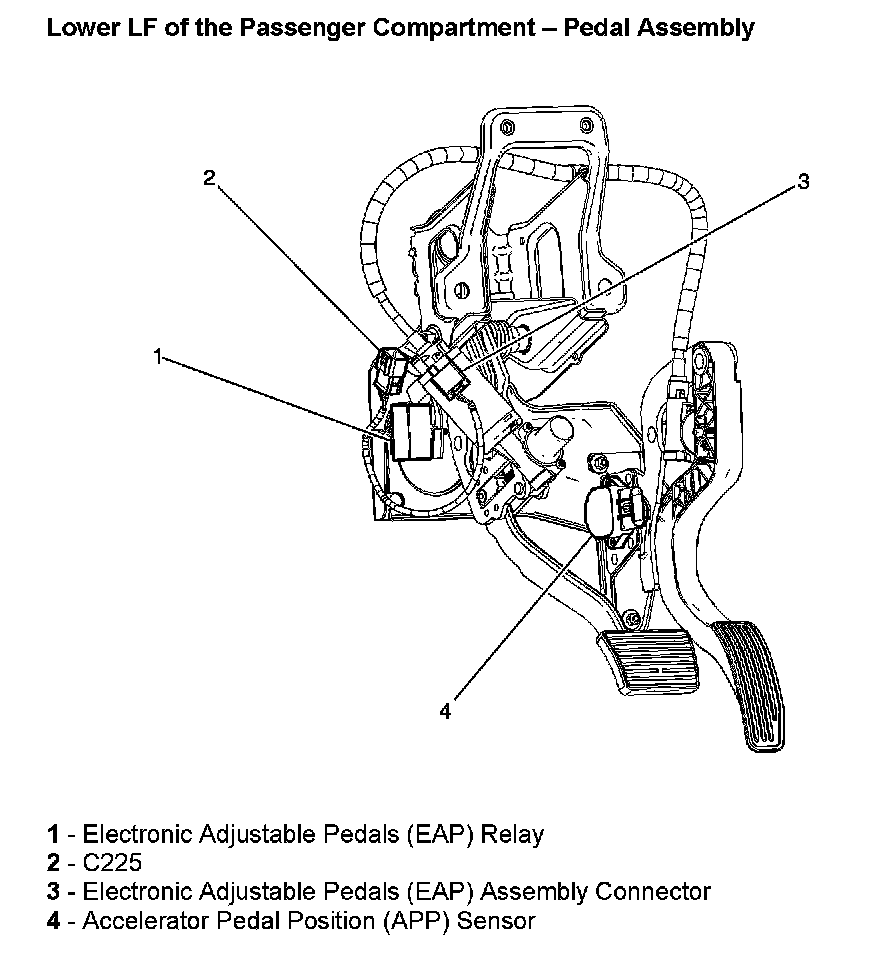 Lower LF of the Passenger Compartment – Pedal Assembly

2

3

1

4

1 - Electronic Adjustable Pedals (EAP) Relay
2 - C225
3 - Electronic Adjustable Pedals (EAP) Assembly Connector
4 - Accelerator Pedal Position (APP) Sensor