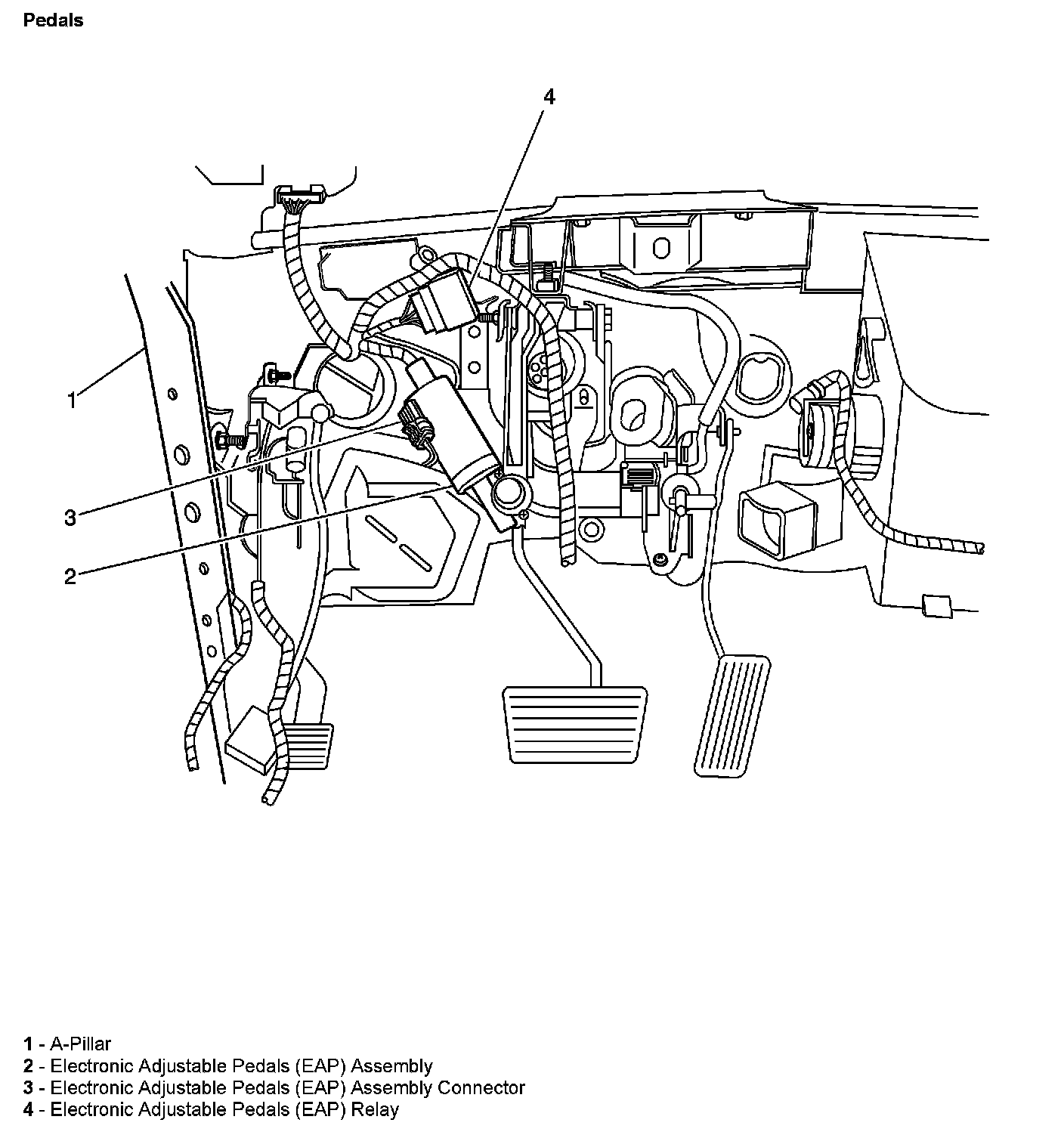 Pedals

4

1

3

2

1 - A-Pillar
2 - Electronic Adjustable Pedals (EAP) Assembly
3 - Electronic Adjustable Pedals (EAP) Assembly Connector
4 - Electronic Adjustable Pedals (EAP) Relay