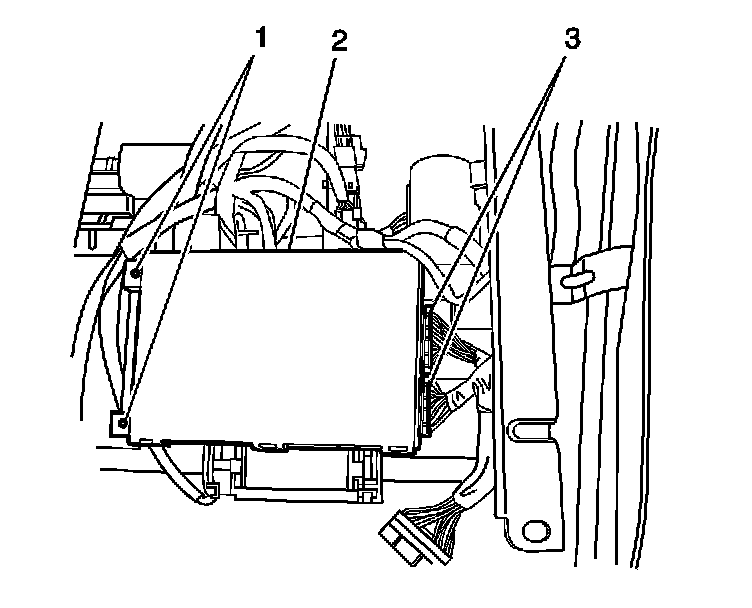 1
2
3