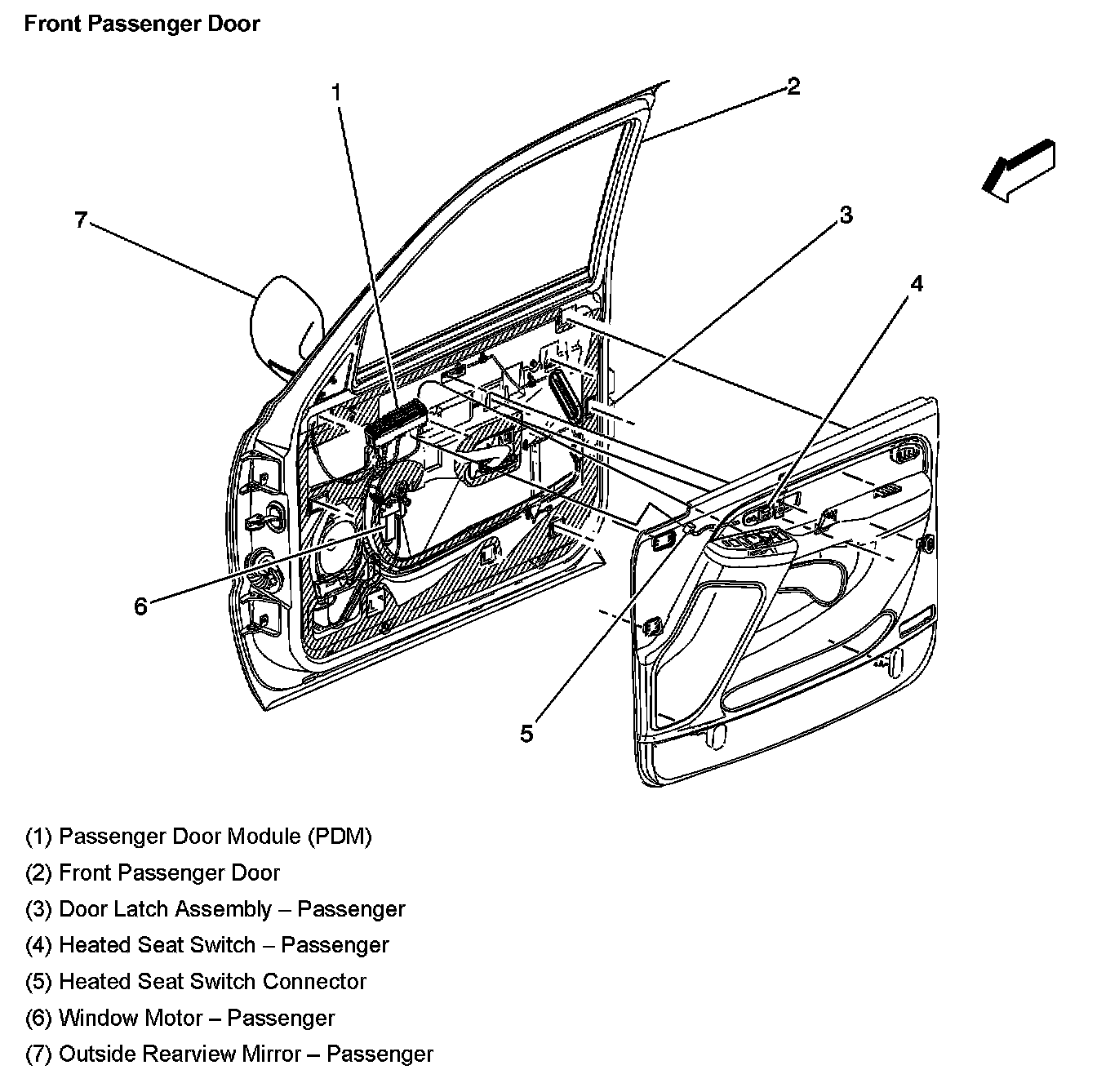 Front Passenger Door

1
2
7
3
4
6
5

(1) Passenger Door Module (PDM)
(2) Front Passenger Door
(3) Door Latch Assembly – Passenger
(4) Heated Seat Switch – Passenger
(5) Heated Seat Switch Connector
(6) Window Motor – Passenger
(7) Outside Rearview Mirror – Passenger