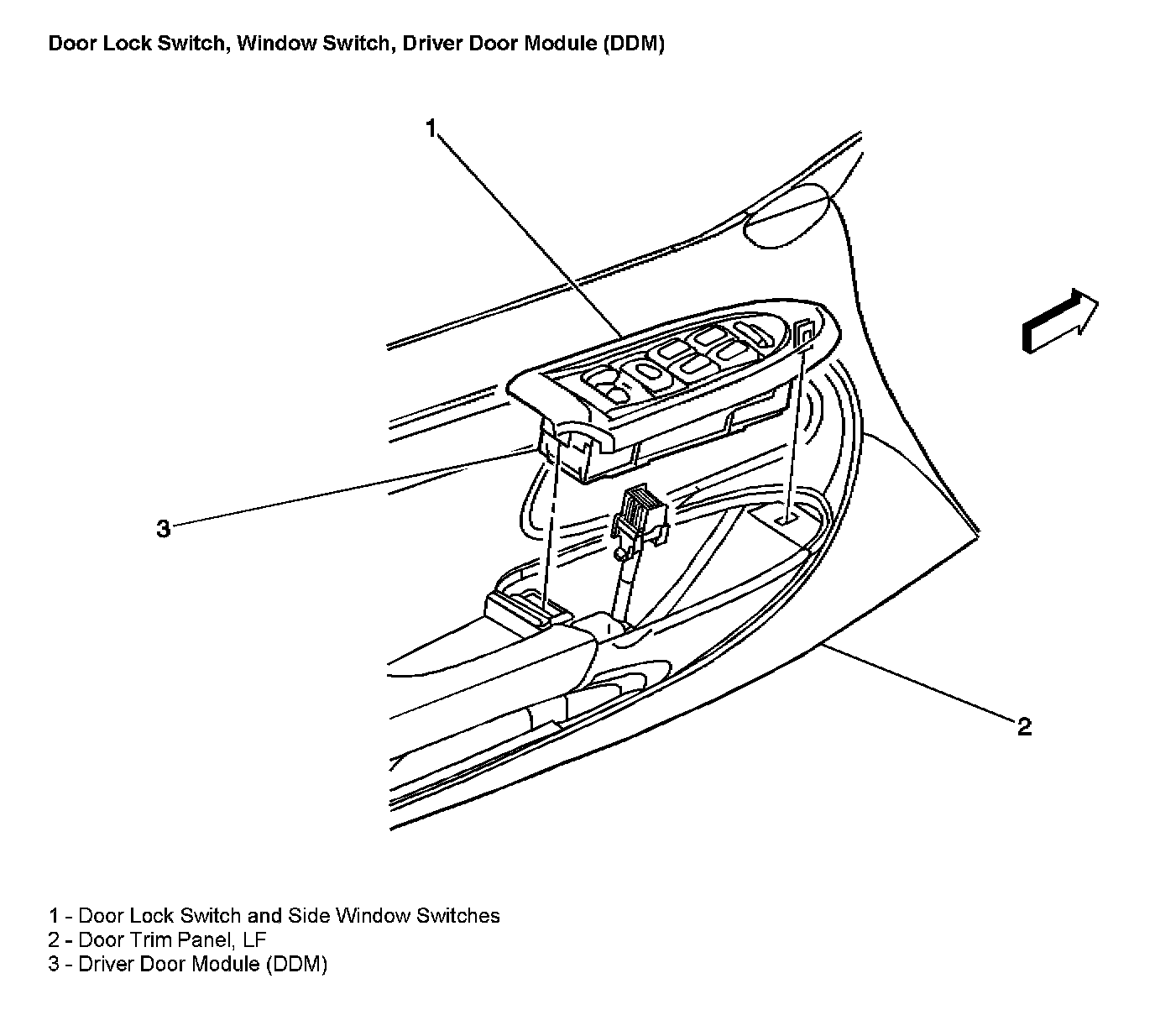 Door Lock Switch, Window Switch, Driver Door Module (DDM)

1

3

2

1 - Door Lock Switch and Side Window Switches
2 - Door Trim Panel, LF
3 - Driver Door Module (DDM)