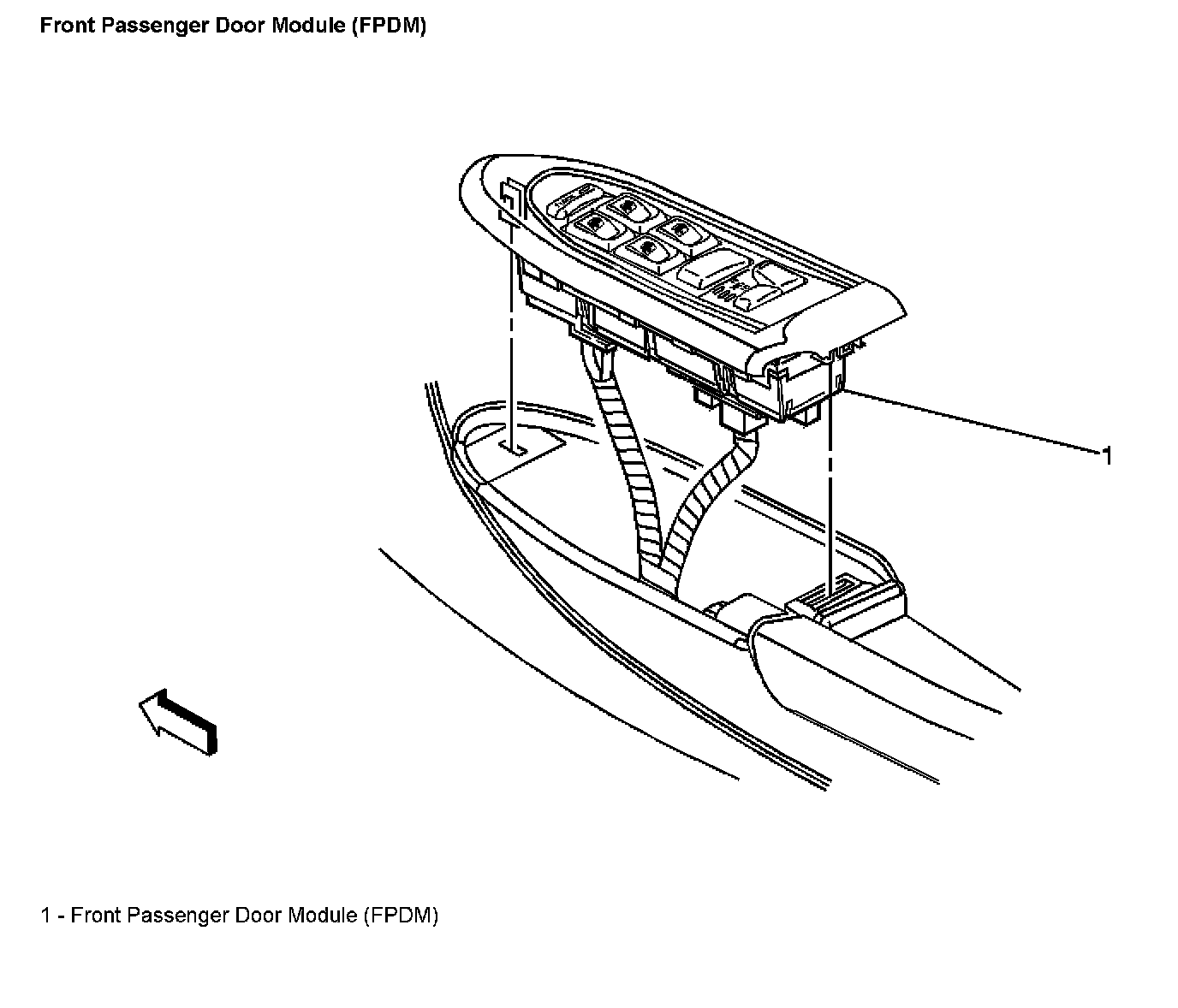 Front Passenger Door Module (FPDM)

1

1 - Front Passenger Door Module (FPDM)