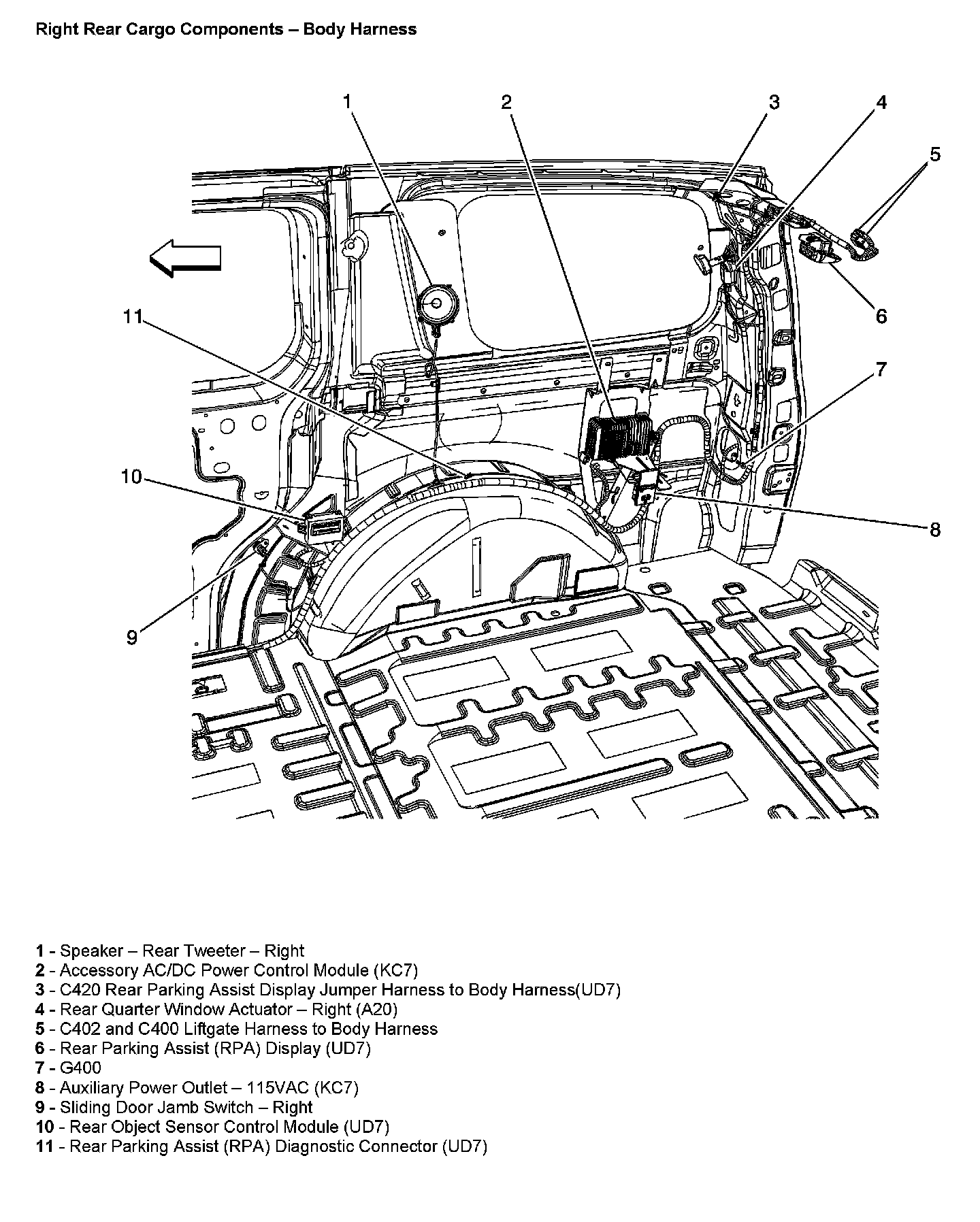 Right Rear Cargo Components – Body Harness

1
2
3
4
5
11
6
7
10
8
9

1 - Speaker – Rear Tweeter – Right
2 - Accessory AC/DC Power Control Module (KC7)
3 - C420 Rear Parking Assist Display Jumper Harness to Body Harness(UD7)
4 - Rear Quarter Window Actuator – Right (A20)
5 - C402 and C400 Liftgate Harness to Body Harness
6 - Rear Parking Assist (RPA) Display (UD7)
7 - G400
8 - Auxiliary Power Outlet – 115VAC (KC7)
9 - Sliding Door Jamb Switch – Right
10 - Rear Object Sensor Control Module (UD7)
11 - Rear Parking Assist (RPA) Diagnostic Connector (UD7)