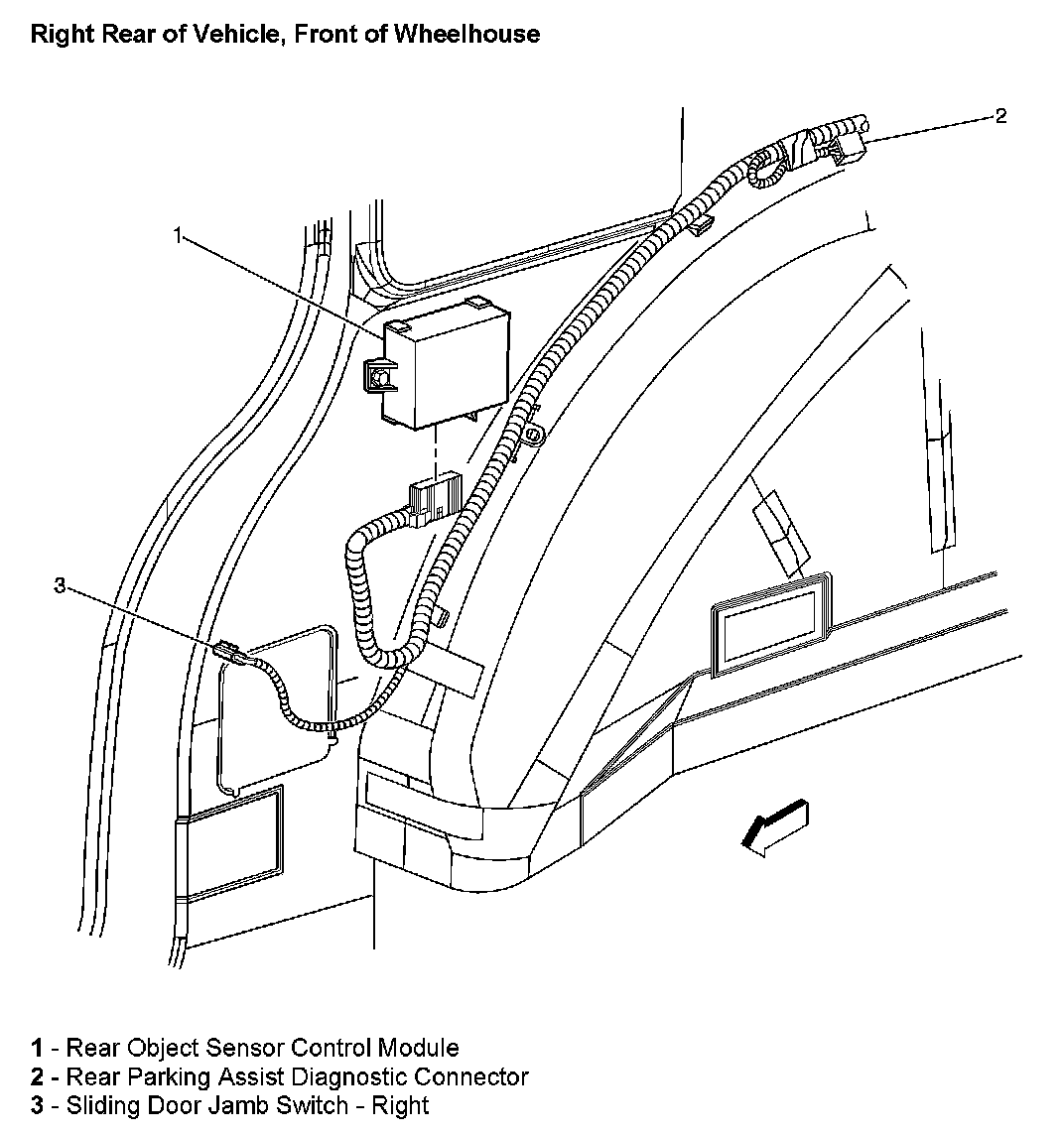 Right Rear of Vehicle, Front of Wheelhouse

2

1

3

1 - Rear Object Sensor Control Module
2 - Rear Parking Assist Diagnostic Connector
3 - Sliding Door Jamb Switch - Right