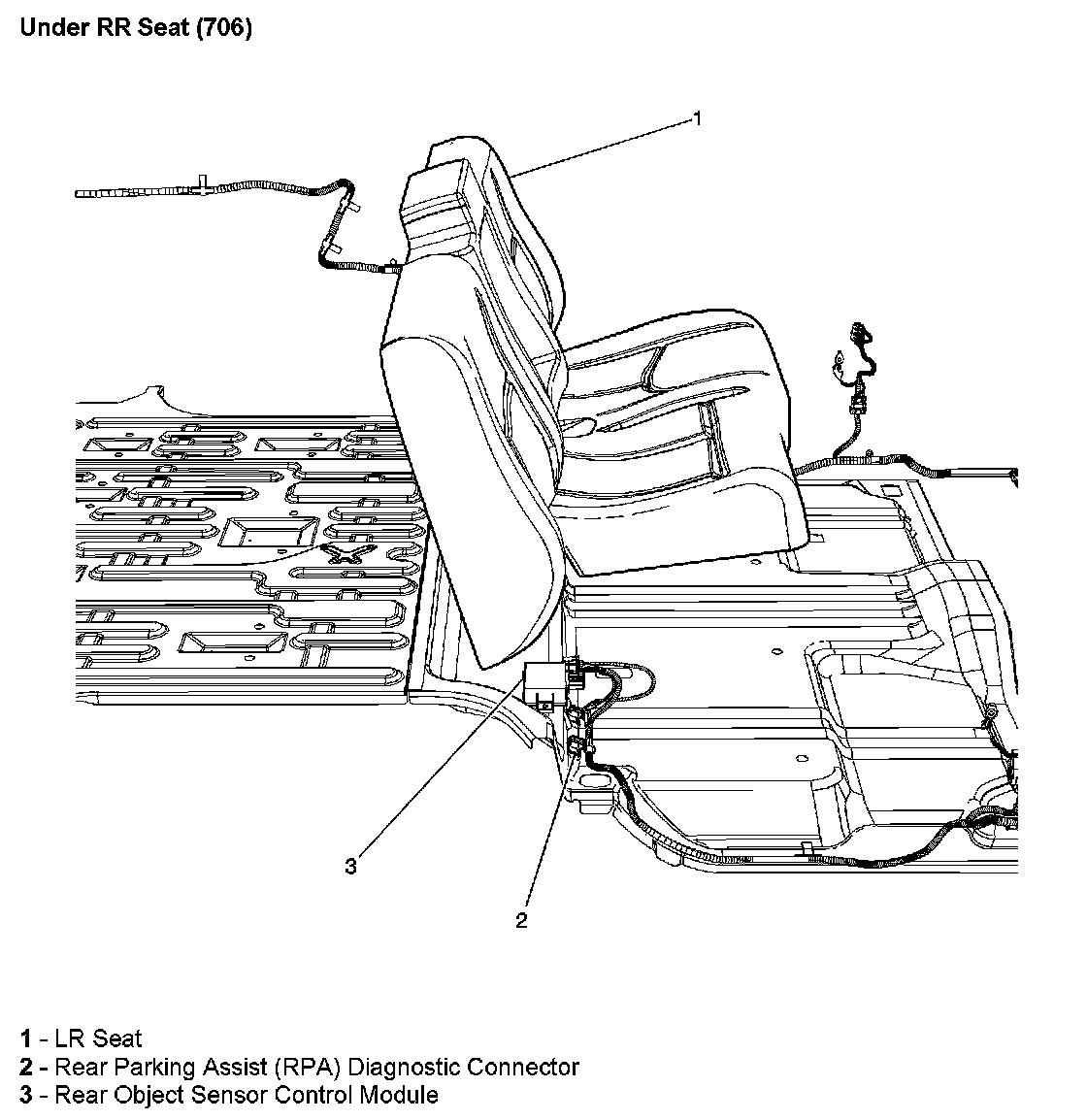 Under RR Seat (706)

1

3

2

1 - LR Seat
2 - Rear Parking Assist (RPA) Diagnostic Connector
3 - Rear Object Sensor Control Module