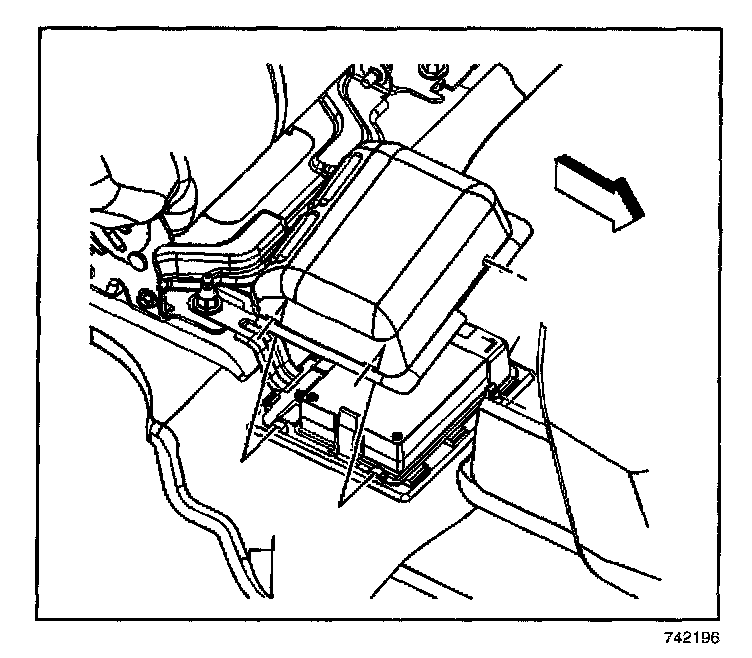 742196