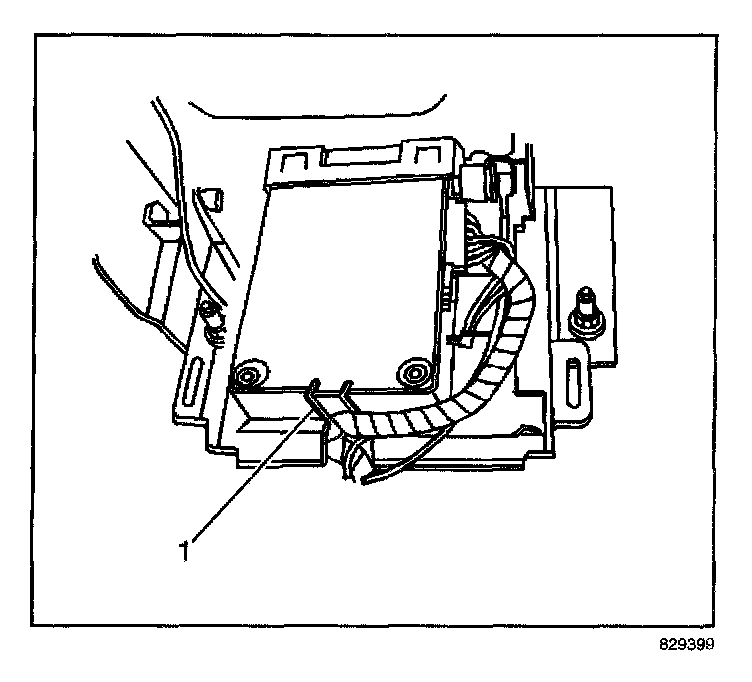 1

829399