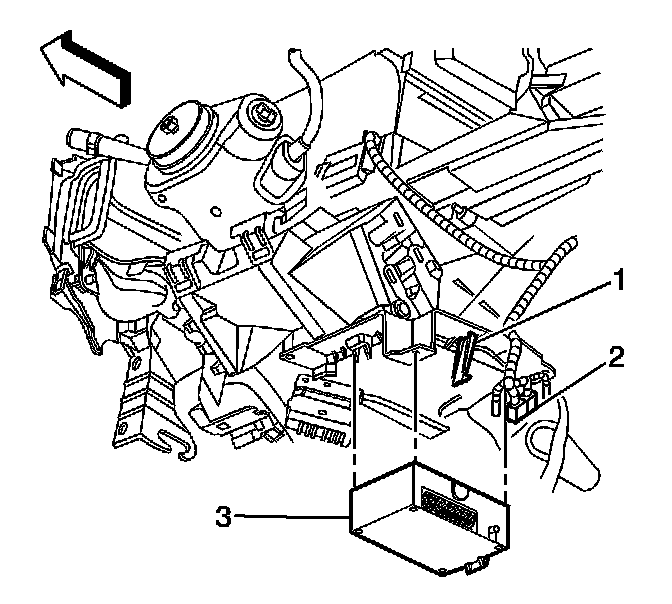 1
2
3