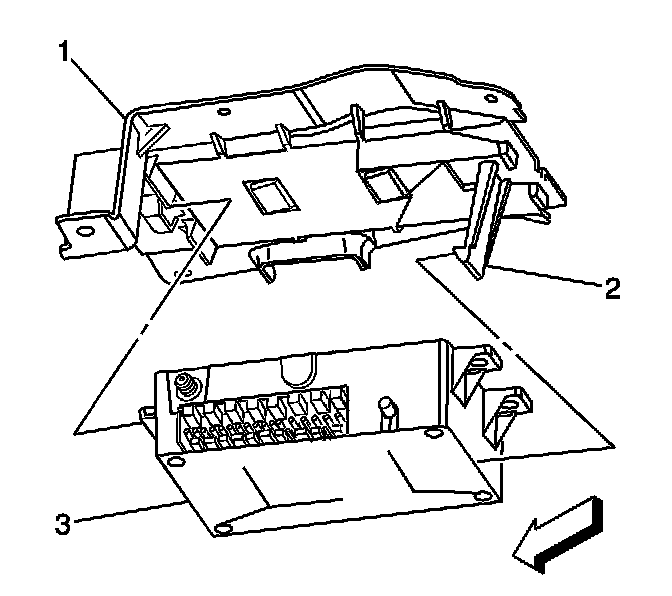 1
2
3