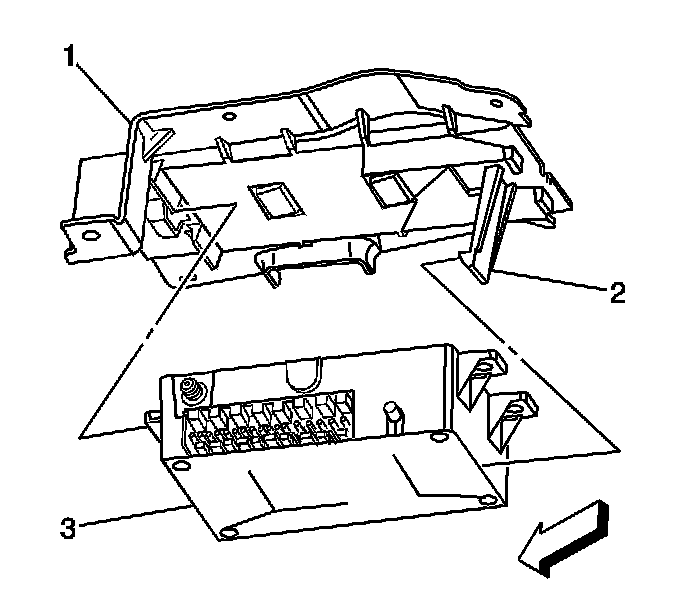 1
2
3